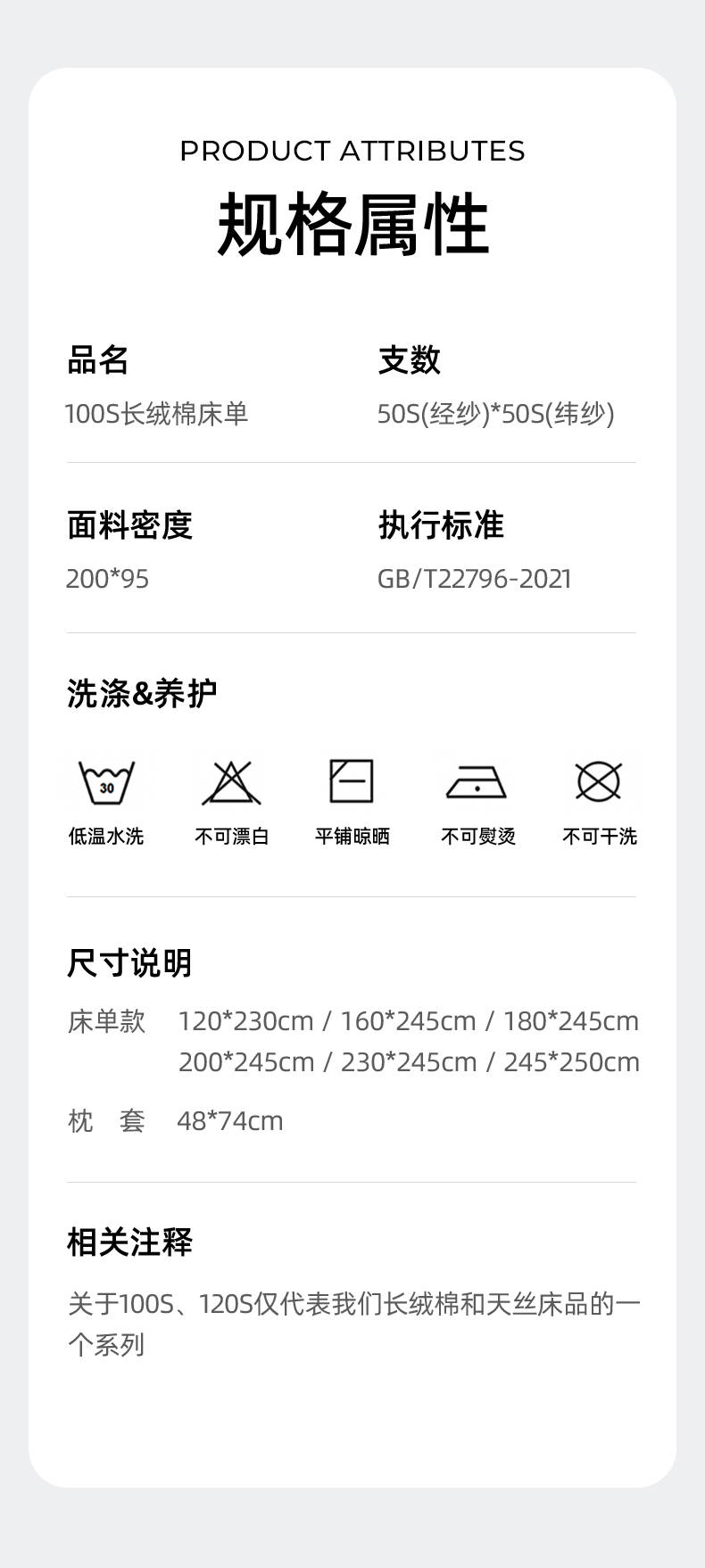 PRODUCT ATTRIBUTES

规格属性

品名
100S长绒棉床单

支数
50S(经纱)*50S(纬纱)

面料密度
200*95

执行标准
GB/T22796-2021

洗涤&养护

30
低温水洗

不可漂白

平铺晾晒

不可熨烫

不可干洗

尺寸说明

床单款 120*230cm / 160*245cm / 180*245cm
200*245cm / 230*245cm / 245*250cm

枕 套 48*74cm

相关注释

关于100S、120S仅代表我们长绒棉和天丝床品的一个系列