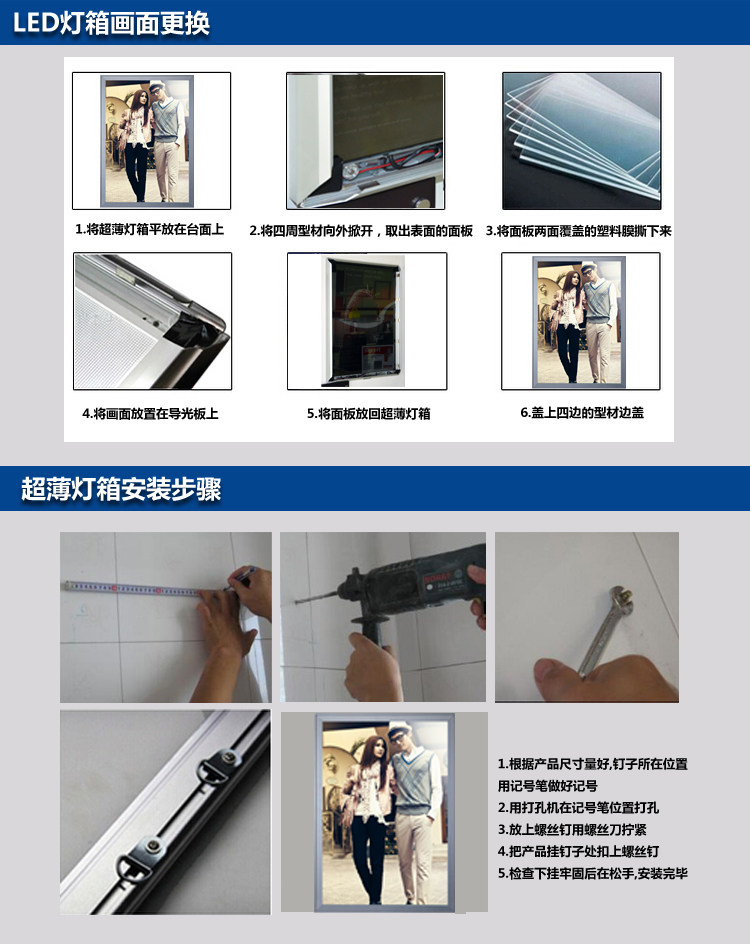 LED灯箱画面更换

1.将超薄灯箱平放在台面上

2.将四周型材向外掀开，取出表面的面板

3.将面板两面覆盖的塑料膜撕下来

4.将画面放置在导光板上

5.将面板放回超薄灯箱

6.盖上四边的型材边盖

超薄灯箱安装步骤

BOSCH

1.根据产品尺寸量好,钉子所在位置用记号笔做好记号
2.用打孔机在记号笔位置打孔
3.放上螺丝钉用螺丝刀拧紧
4.把产品挂钉子处扣上螺丝钉
5.检查下挂牢固后在松手,安装完毕