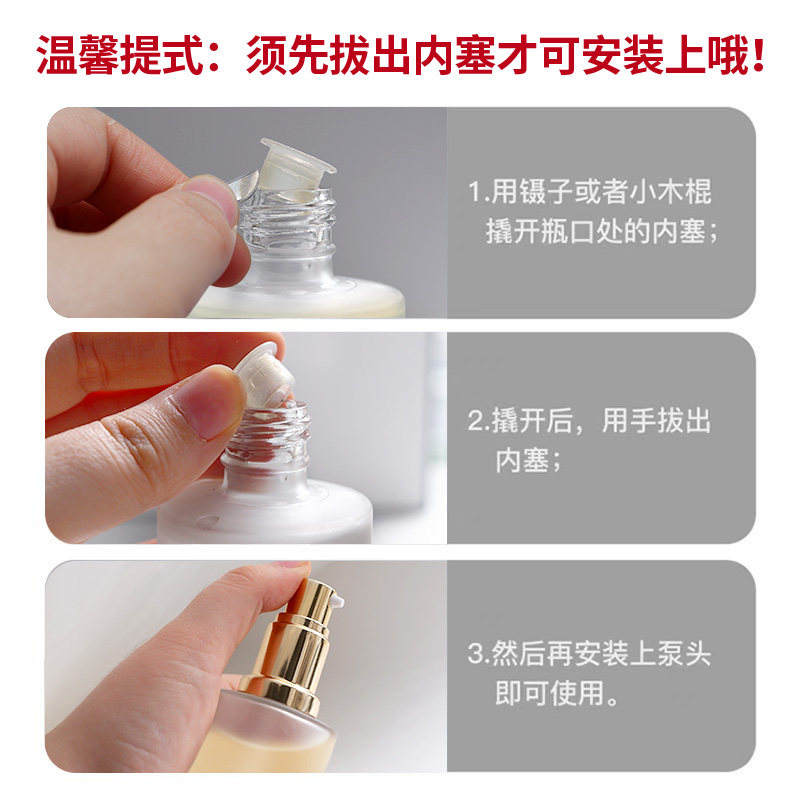 温馨提式：须先拔出内塞才可安装上哦！

1.用镊子或者小木棍撬开瓶口处的内塞；

2.撬开后，用手拔出内塞；

3.然后再安装上泵头即可使用。