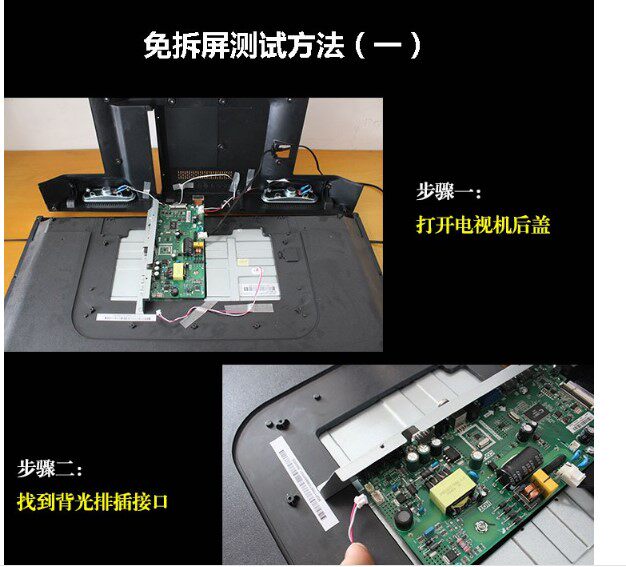 免拆屏测试方法（一）

步骤一：
打开电视机后盖

步骤二：
找到背光排插接口