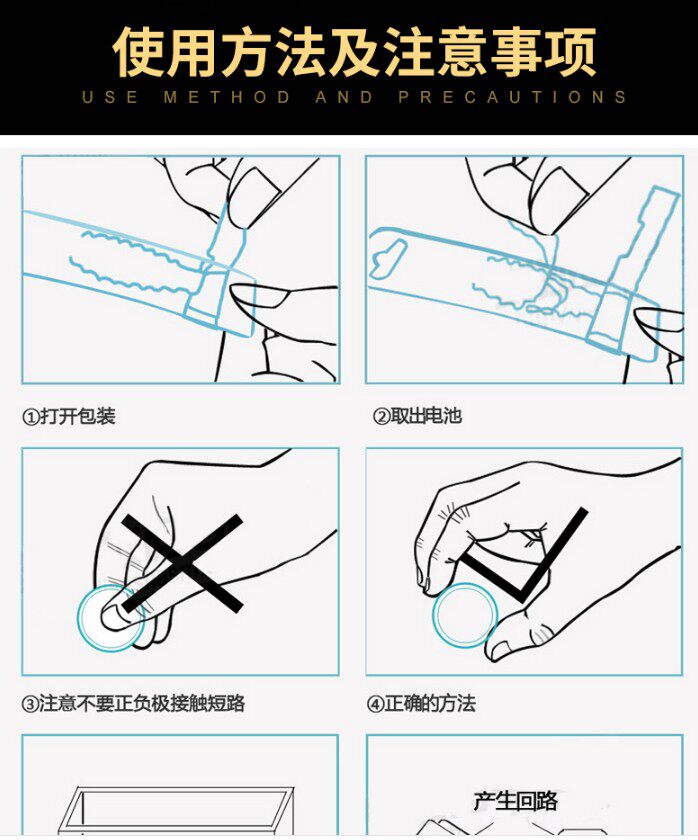 使用方法及注意事项
USE METHOD AND PRECAUTIONS

①打开包装

②取出电池

③注意不要正负极接触短路

④正确的方法

产生回路