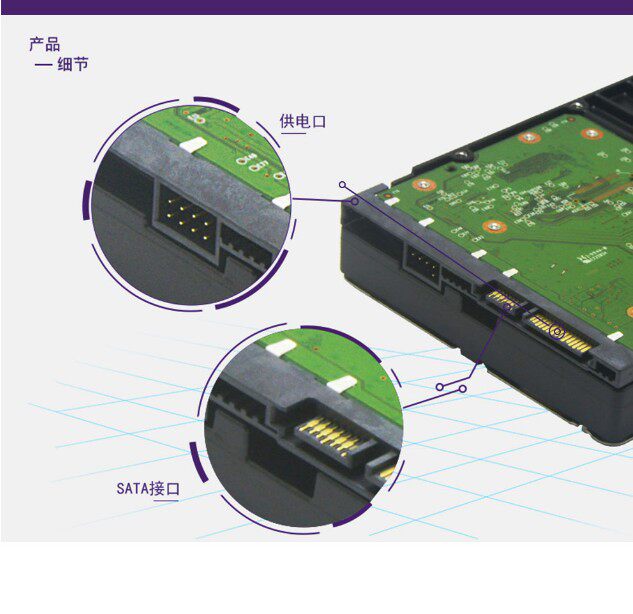 产品
— 细节

供电口

SATA接口