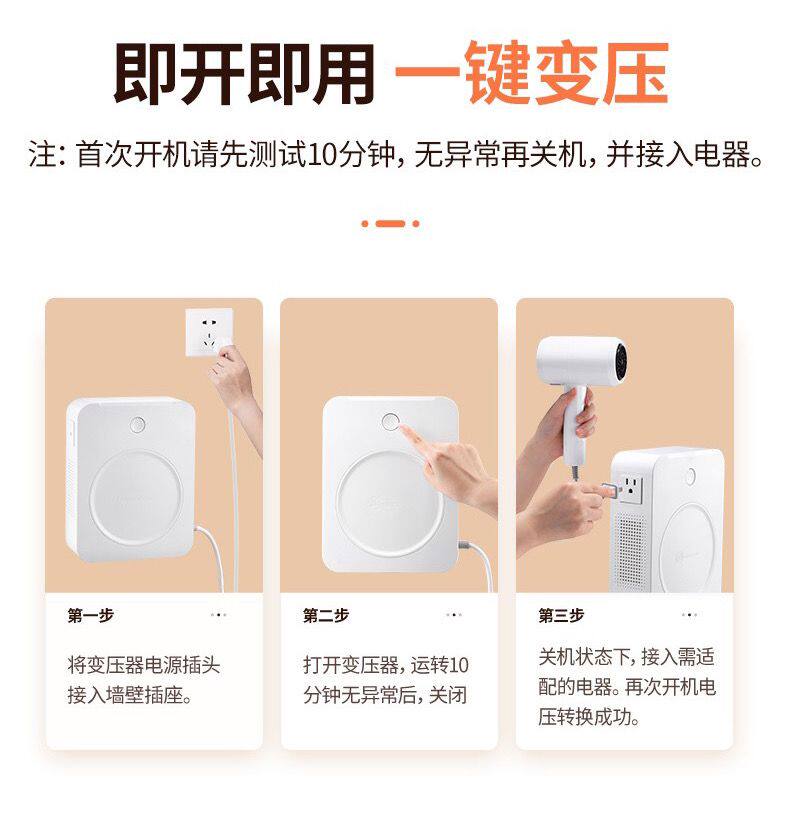 即开即用 一键变压

注：首次开机请先测试10分钟，无异常再关机，并接入电器。

第一步

将变压器电源插头接入墙壁插座。

第二步

打开变压器，运转10分钟无异常后，关闭

第三步

关机状态下，接入需适配的电器。再次开机电压转换成功。