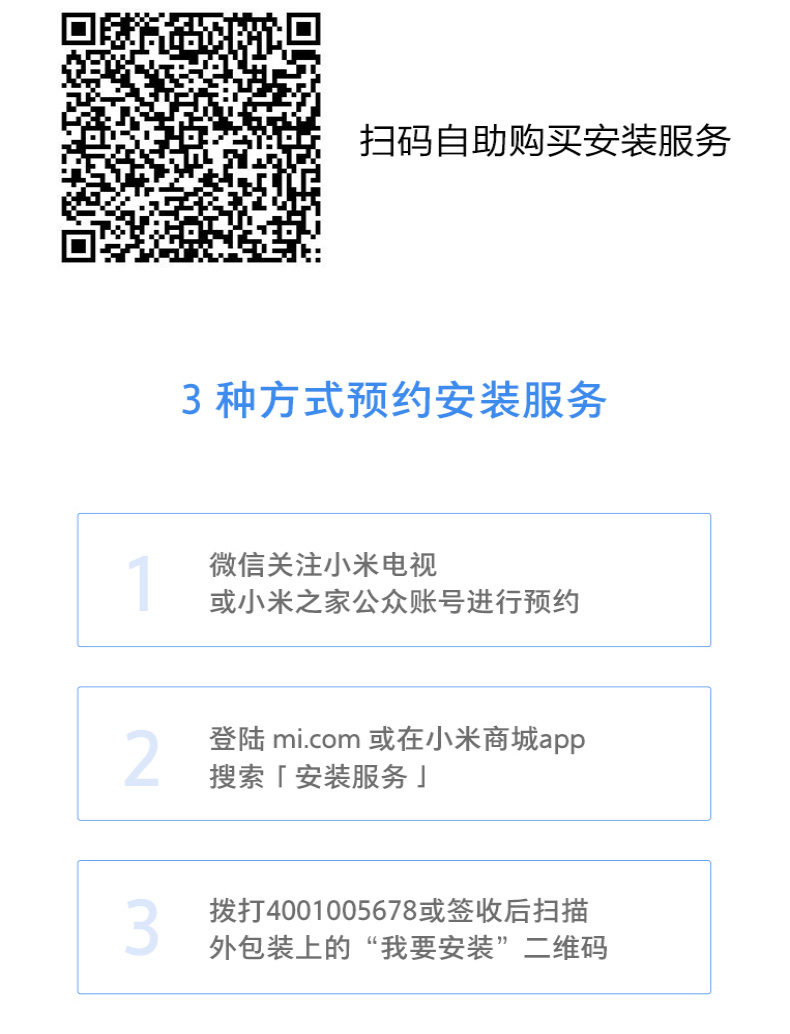 扫码自助购买安装服务

3种方式预约安装服务

1

微信关注小米电视
或小米之家公众账号进行预约

2

登陆mi.com或在小米商城app
搜索「安装服务」

3

拨打4001005678或签收后扫描
外包装上的“我要安装”二维码