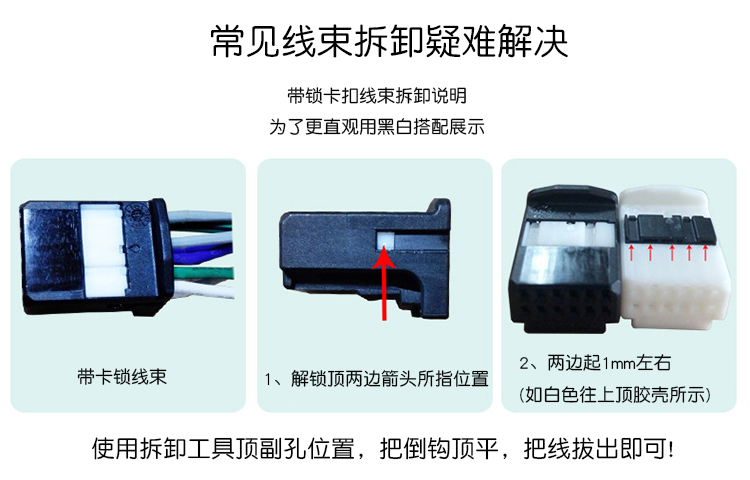 常见线束拆卸疑难解决

带锁卡扣线束拆卸说明
为了更直观用黑白搭配展示

带卡锁线束

1、解锁顶两边箭头所指位置

2、两边起1mm左右
(如白色往上顶胶壳所示)

使用拆卸工具顶副孔位置，把倒钩顶平，把线拔出即可!