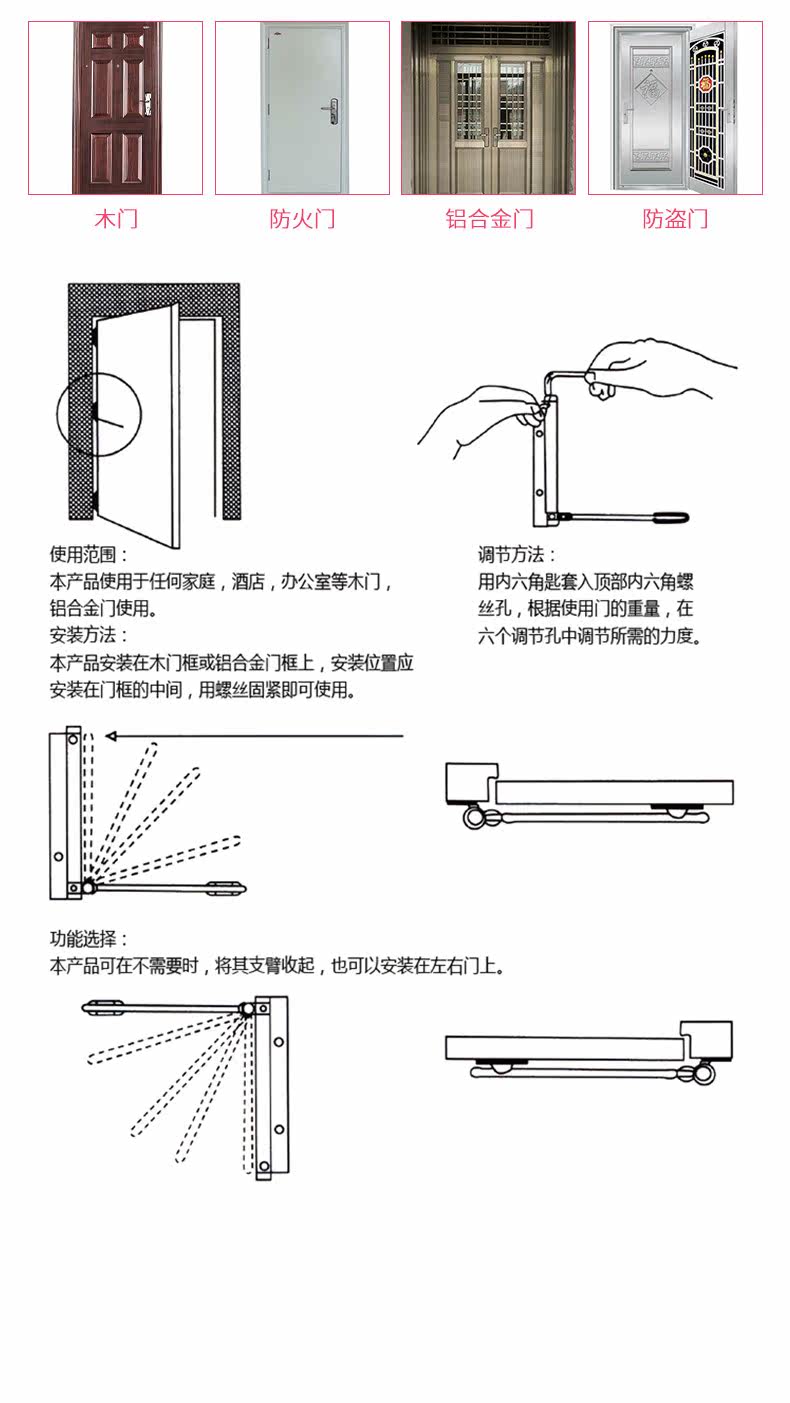 木门

防火门

铝合金门

防盗门

使用范围：
本产品使用于任何家庭，酒店，办公室等木门，铝合金门使用。
安装方法：
本产品安装在木门框或铝合金门框上，安装位置应安装在门框的中间，用螺丝固紧即可使用。

调节方法：
用内六角匙套入顶部内六角螺丝孔，根据使用门的重量，在六个调节孔中调节所需的力度。

功能选择：
本产品可在不需要时，将其支臂收起，也可以安装在左右门上。