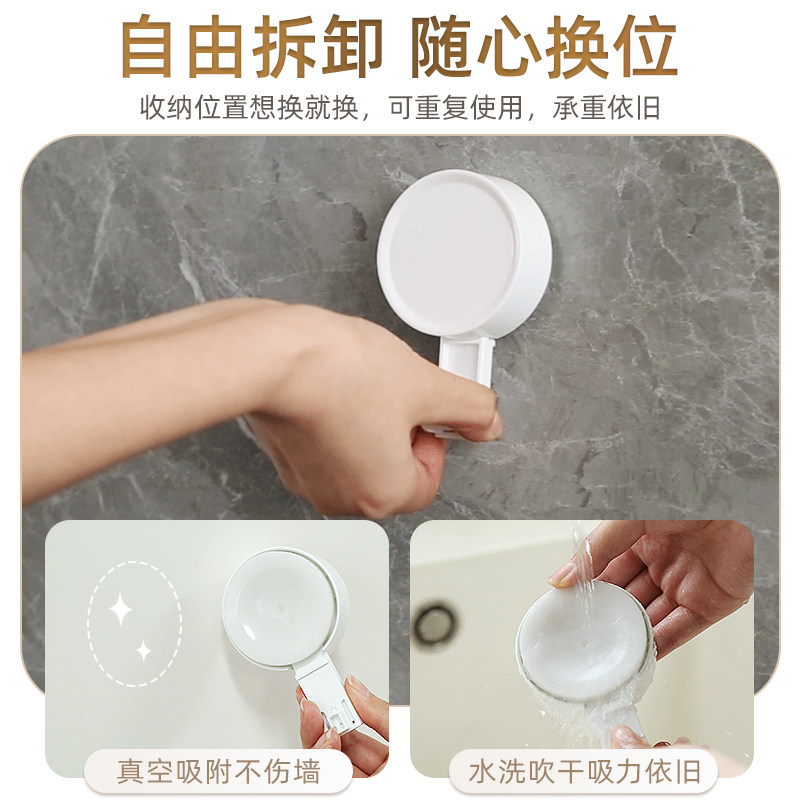 自由拆卸 随心换位

收纳位置想换就换，可重复使用，承重依旧

真空吸附不伤墙

水洗吹干吸力依旧