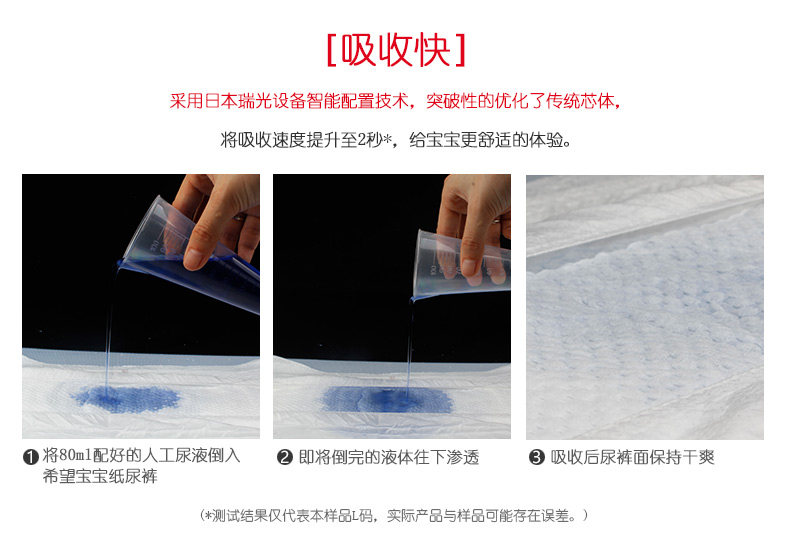 [吸收快]

采用日本瑞光设备智能配置技术，突破性的优化了传统芯体，

将吸收速度提升至2秒*，给宝宝更舒适的体验。

❶ 将80ml配好的人工尿液倒入希望宝宝纸尿裤

❷ 即将倒完的液体往下渗透

❸ 吸收后尿裤面保持干爽

（*测试结果仅代表本样品L码，实际产品与样品可能存在误差。）