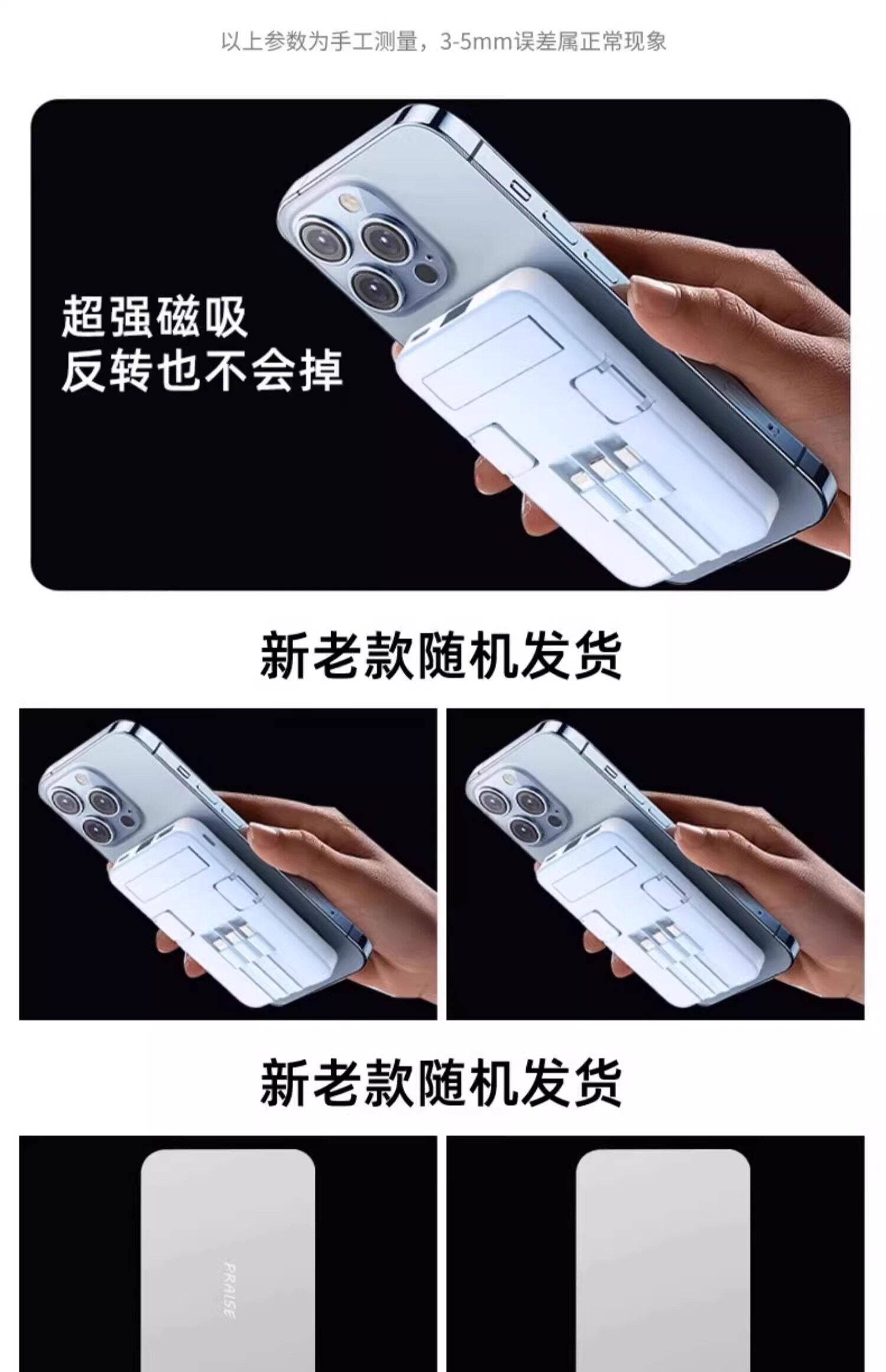 以上参数为手工测量，3-5mm误差属正常现象

超强磁吸
反转也不会掉

新老款随机发货

新老款随机发货

PRAISE