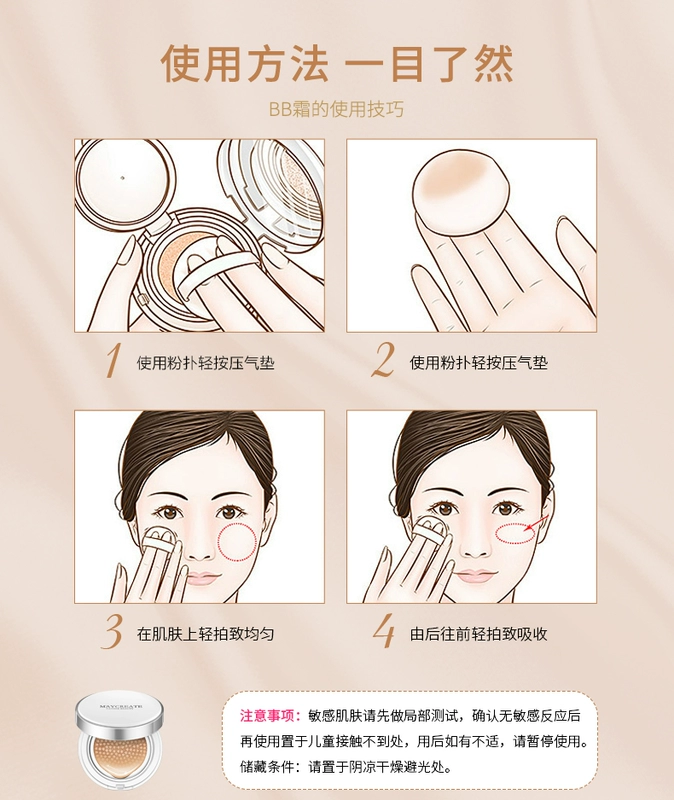 使用方法 一目了然

BB霜的使用技巧

1 使用粉扑轻按压气垫

2 使用粉扑轻按压气垫

3 在肌肤上轻拍致均匀

4 由后往前轻拍致吸收

MAYCREATE

注意事项：敏感肌肤请先做局部测试，确认无敏感反应后再使用置于儿童接触不到处，用后如有不适，请暂停使用。
储藏条件：请置于阴凉干燥避光处。