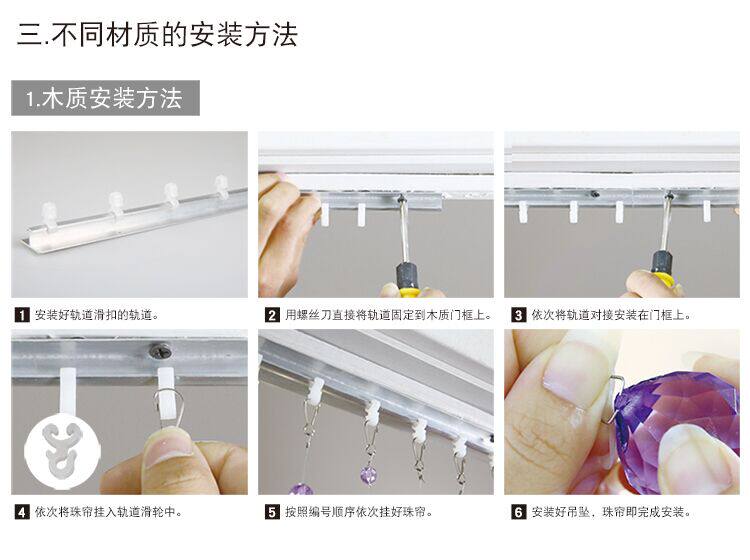 三.不同材质的安装方法

1.木质安装方法

1 安装好轨道滑扣的轨道。

2 用螺丝刀直接将轨道固定到木质门框上。

3 依次将轨道对接安装在门框上。

4 依次将珠帘挂入轨道滑轮中。

5 按照编号顺序依次挂好珠帘。

6 安装好吊坠，珠帘即完成安装。