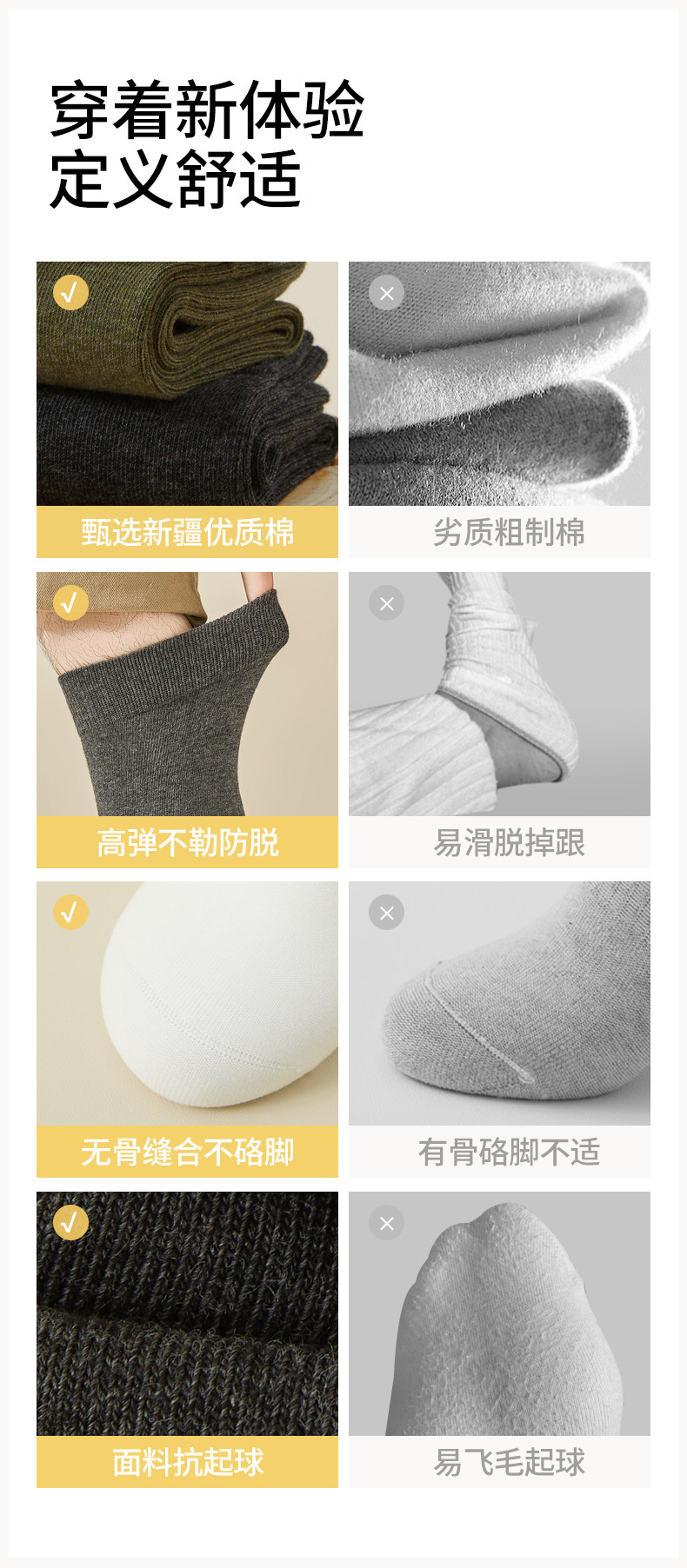 穿着新体验
定义舒适

√
甄选新疆优质棉

×
劣质粗制棉

√
高弹不勒防脱

×
易滑脱掉跟

√
无骨缝合不硌脚

×
有骨硌脚不适

√
面料抗起球

×
易飞毛起球