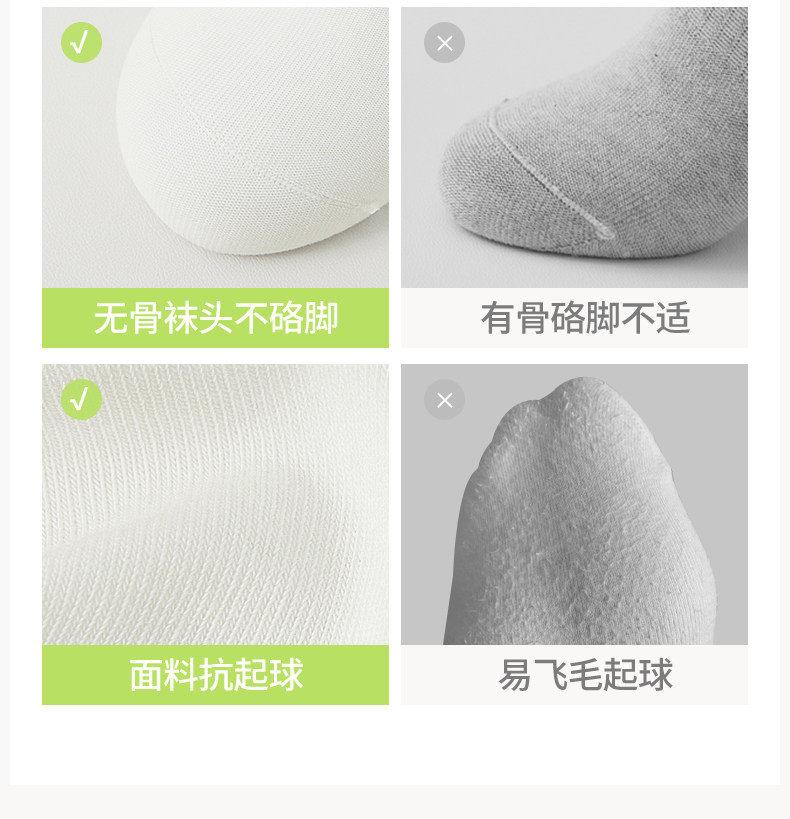 √

无骨袜头不硌脚

×

有骨硌脚不适

√

面料抗起球

×

易飞毛起球