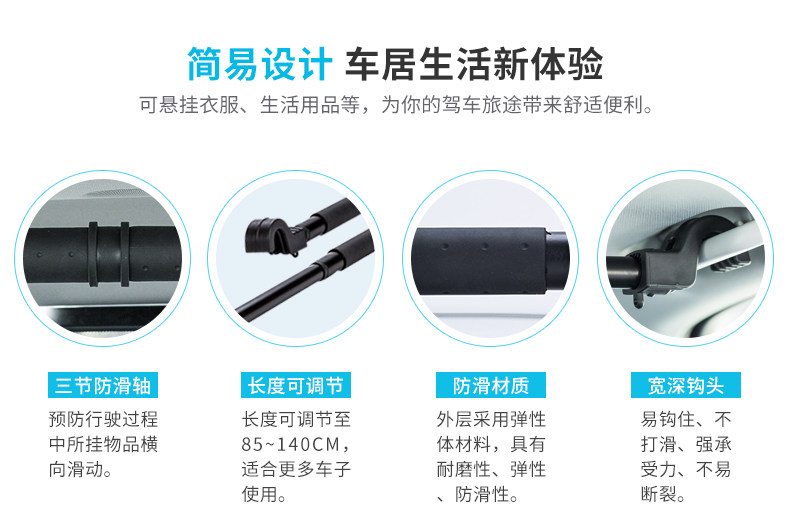 简易设计 车居生活新体验

可悬挂衣服、生活用品等，为你的驾车旅途带来舒适便利。

三节防滑轴

预防行驶过程中所挂物品横向滑动。

长度可调节

长度可调节至85~140CM，适合更多车子使用。

防滑材质

外层采用弹性体材料，具有耐磨性、弹性、防滑性。

宽深钩头

易钩住、不打滑、强承受力、不易断裂。