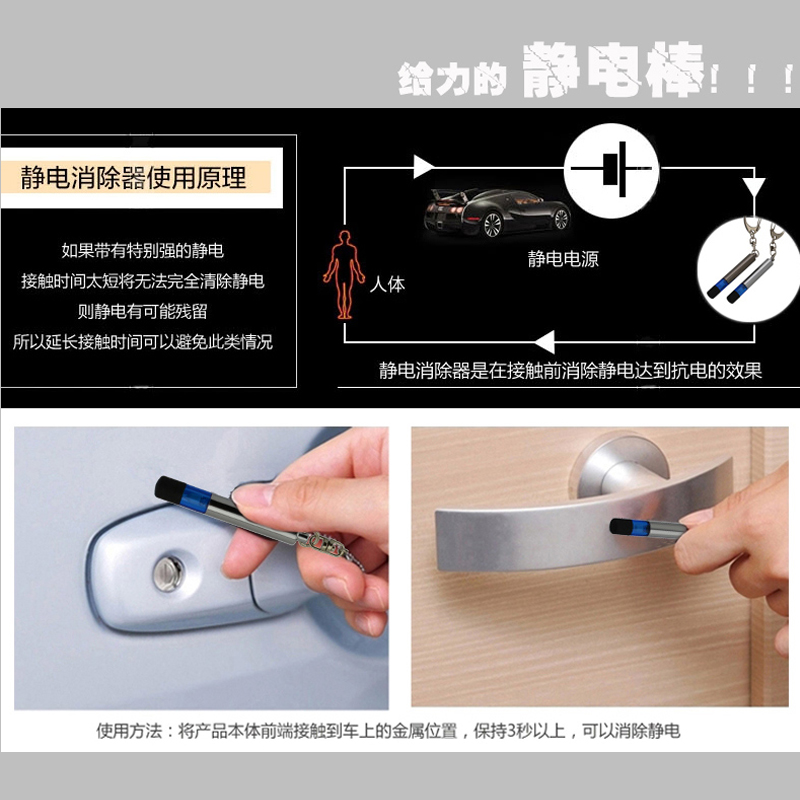 给力的 静电棒！！！

静电消除器使用原理

如果带有特别强的静电
接触时间太短将无法完全清除静电
则静电有可能残留
所以延长接触时间可以避免此类情况

人体

静电电源

静电消除器是在接触前消除静电达到抗电的效果

使用方法：将产品本体前端接触到车上的金属位置，保持3秒以上，可以消除静电