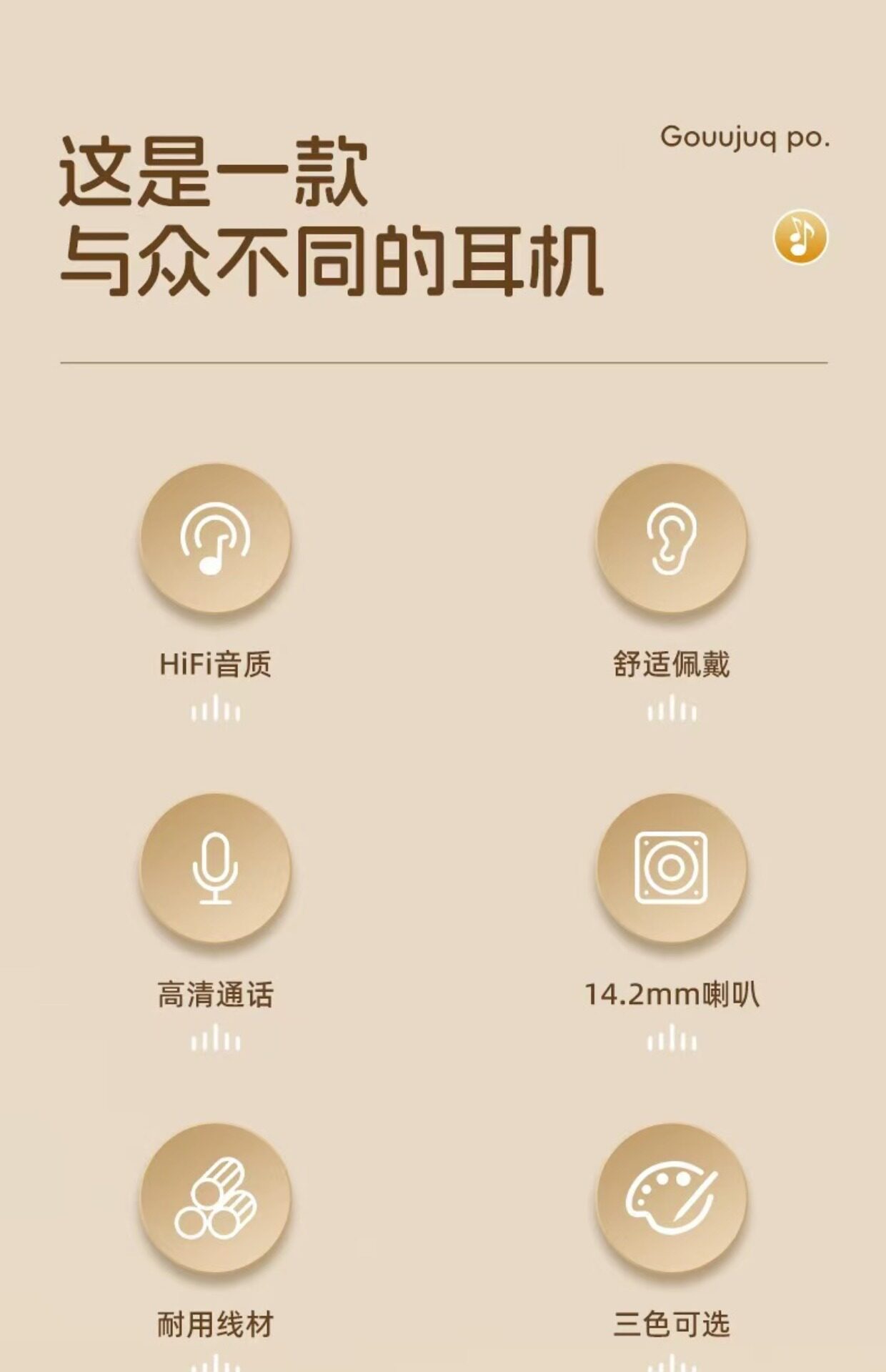 这是一款
与众不同的耳机

Gouujuq po.

HiFi音质

舒适佩戴

高清通话

14.2mm喇叭

耐用线材

三色可选