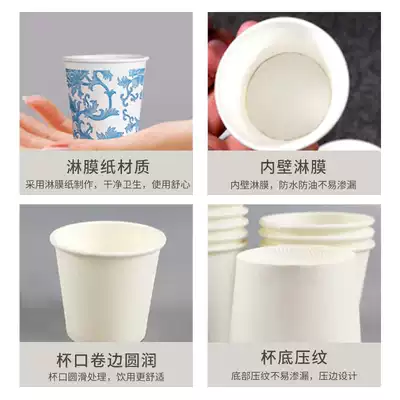 淋膜纸材质
采用淋膜纸制作，干净卫生，使用舒心

内壁淋膜
内壁淋膜，防水防油不易渗漏

杯口卷边圆润
杯口圆滑处理，饮用更舒适

杯底压纹
底部压纹不易渗漏，压边设计