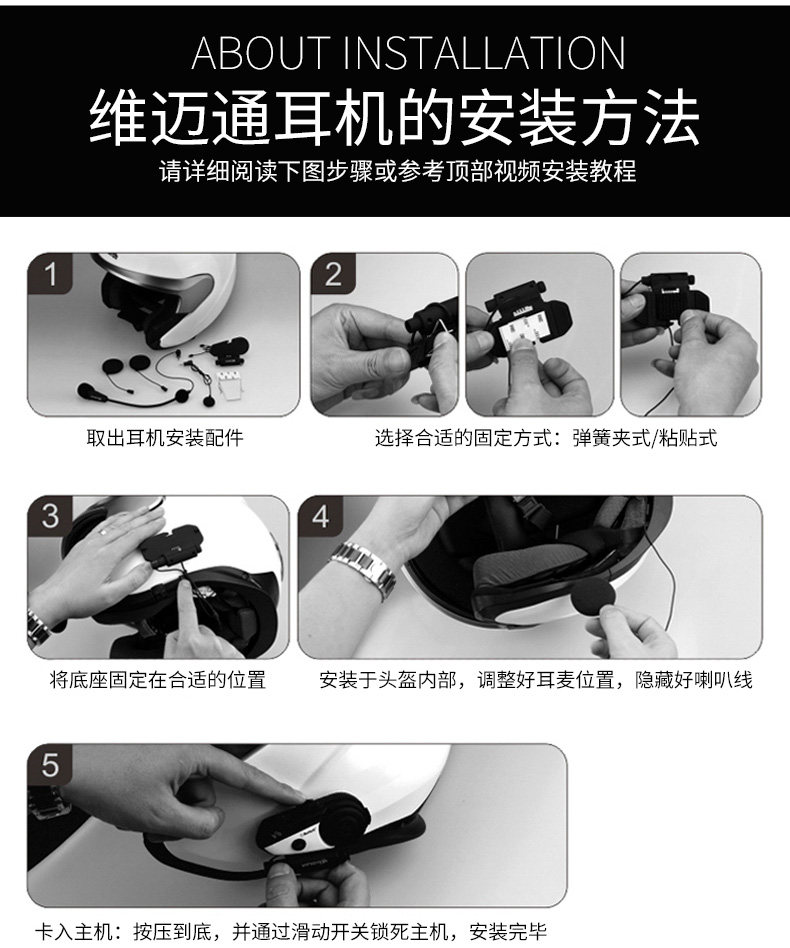 ABOUT INSTALLATION

维迈通耳机的安装方法

请详细阅读下图步骤或参考顶部视频安装教程

1

取出耳机安装配件

2

选择合适的固定方式：弹簧夹式/粘贴式

3

将底座固定在合适的位置

4

安装于头盔内部，调整好耳麦位置，隐藏好喇叭线

5

卡入主机：按压到底，并通过滑动开关锁死主机，安装完毕