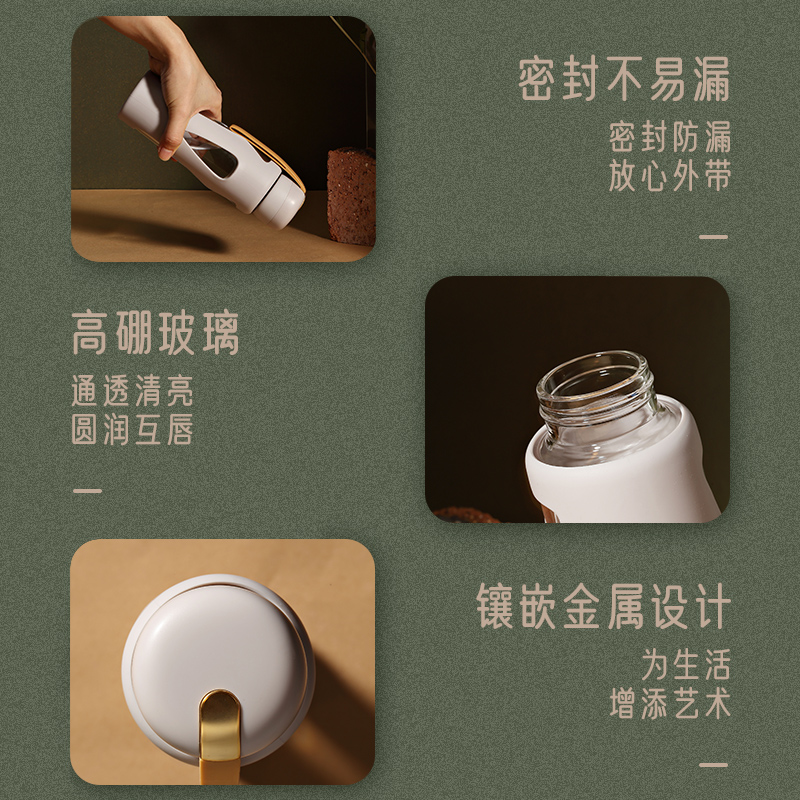 密封不易漏

密封防漏
放心外带

高硼玻璃

通透清亮
圆润互唇

镶嵌金属设计

为生活
增添艺术