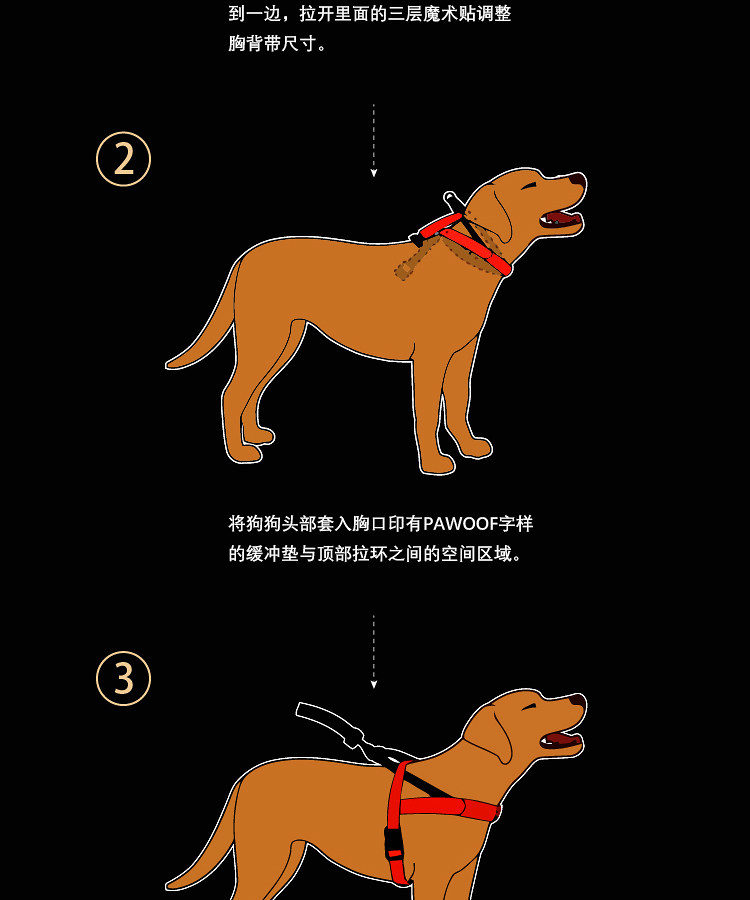 到一边，拉开里面的三层魔术贴调整胸背带尺寸。

②

将狗狗头部套入胸口印有PAWOOF字样的缓冲垫与顶部拉环之间的空间区域。

③