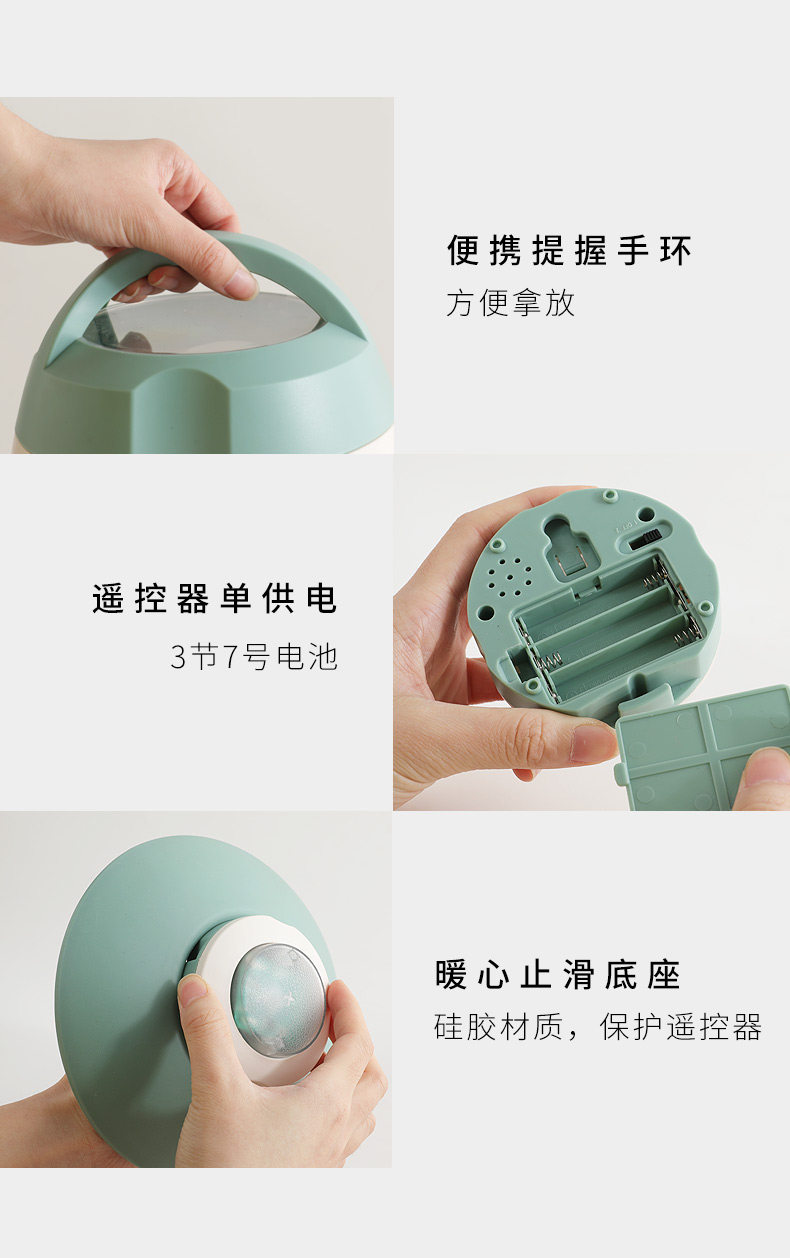 便携提握手环
方便拿放

遥控器单供电
3节7号电池

暖心止滑底座
硅胶材质，保护遥控器