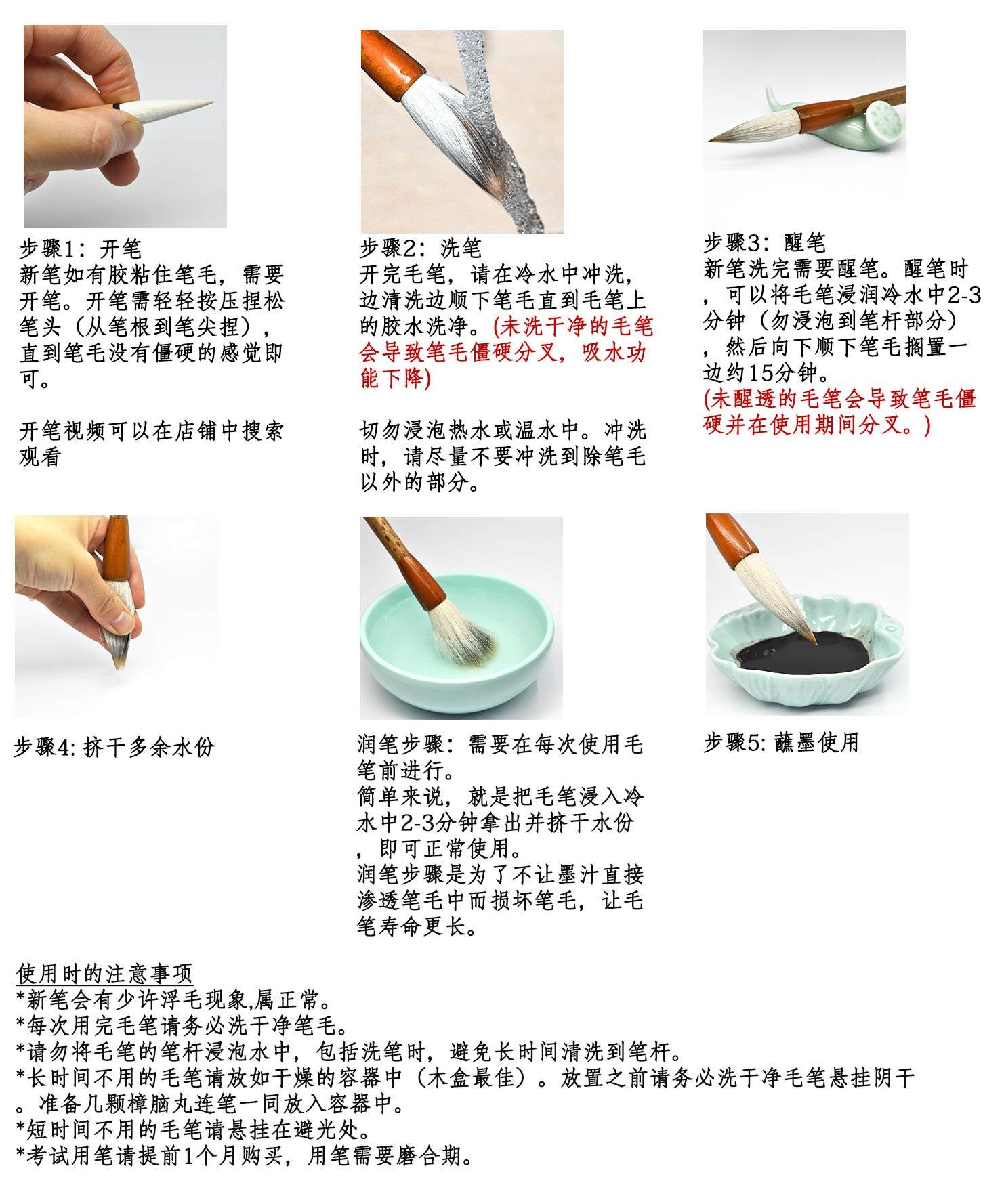 步骤1：开笔
新笔如有胶粘住笔毛，需要开笔。开笔需轻轻按压捏松笔头（从笔根到笔尖捏），直到笔毛没有僵硬的感觉即可。

开笔视频可以在店铺中搜索观看

步骤2：洗笔
开完毛笔，请在冷水中冲洗，边清洗边顺下笔毛直到毛笔上的胶水洗净。(未洗干净的毛笔会导致笔毛僵硬分叉，吸水功能下降)

切勿浸泡热水或温水中。冲洗时，请尽量不要冲洗到除笔毛以外的部分。

步骤3：醒笔
新笔洗完需要醒笔。醒笔时，可以将毛笔浸润冷水中2-3分钟（勿浸泡到笔杆部分），然后向下顺下笔毛搁置一边约15分钟。
(未醒透的毛笔会导致笔毛僵硬并在使用期间分叉。)

步骤4: 挤干多余水份

润笔步骤：需要在每次使用毛笔前进行。
简单来说，就是把毛笔浸入冷水中2-3分钟拿出并挤干水份，即可正常使用。
润笔步骤是为了不让墨汁直接渗透笔毛中而损坏笔毛，让毛笔寿命更长。

步骤5: 蘸墨使用

使用时的注意事项
*新笔会有少许浮毛现象,属正常。
*每次用完毛笔请务必洗干净笔毛。
*请勿将毛笔的笔杆浸泡水中，包括洗笔时，避免长时间清洗到笔杆。
*长时间不用的毛笔请放如干燥的容器中（木盒最佳）。放置之前请务必洗干净毛笔悬挂阴干。准备几颗樟脑丸连笔一同放入容器中。
*短时间不用的毛笔请悬挂在避光处。
*考试用笔请提前1个月购买，用笔需要磨合期。