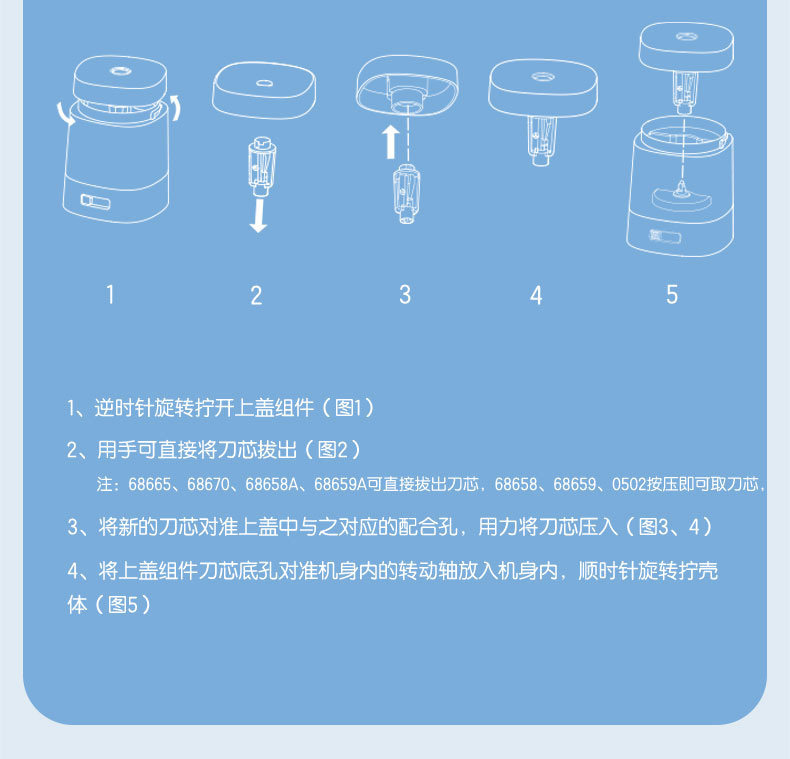 1

2

3

4

5

1、逆时针旋转拧开上盖组件（图1）

2、用手可直接将刀芯拔出（图2）

注：68665、68670、68658A、68659A可直接拔出刀芯，68658、68659、0502按压即可取刀芯，

3、将新的刀芯对准上盖中与之对应的配合孔，用力将刀芯压入（图3、4）

4、将上盖组件刀芯底孔对准机身内的转动轴放入机身内，顺时针旋转拧壳体（图5）