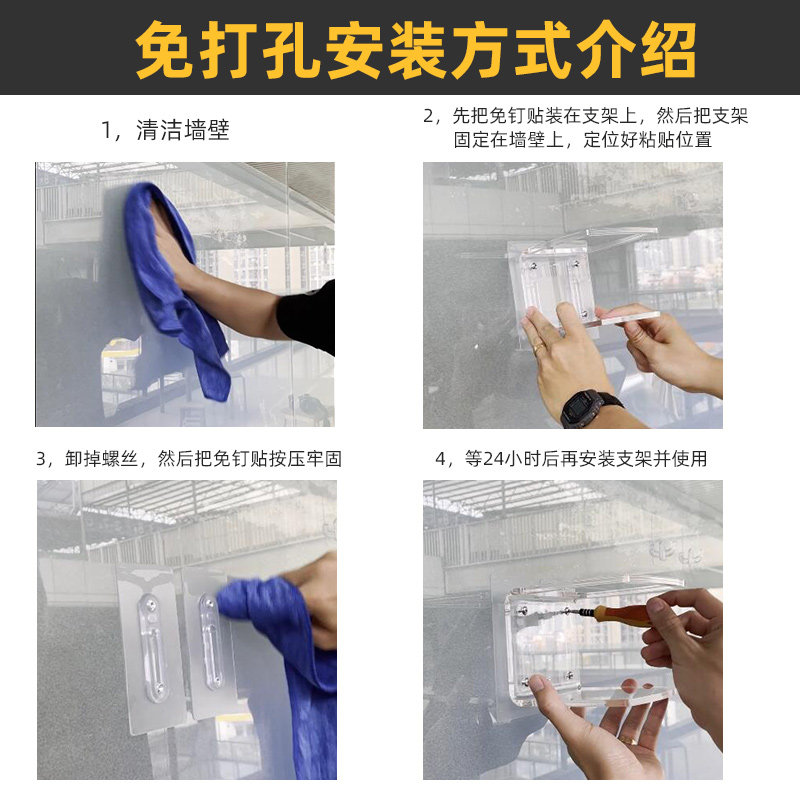 免打孔安装方式介绍

1，清洁墙壁

2，先把免钉贴装在支架上，然后把支架固定在墙壁上，定位好粘贴位置

3，卸掉螺丝，然后把免钉贴按压牢固

4，等24小时后再安装支架并使用