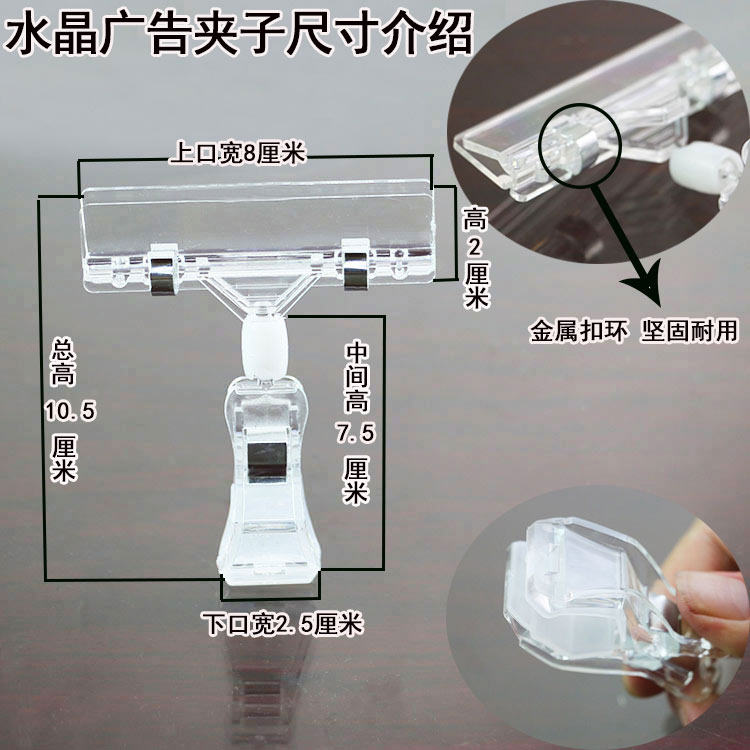 水晶广告夹子尺寸介绍

上口宽8厘米

高2厘米

金属扣环 坚固耐用

总高10.5厘米

中间高7.5厘米

下口宽2.5厘米