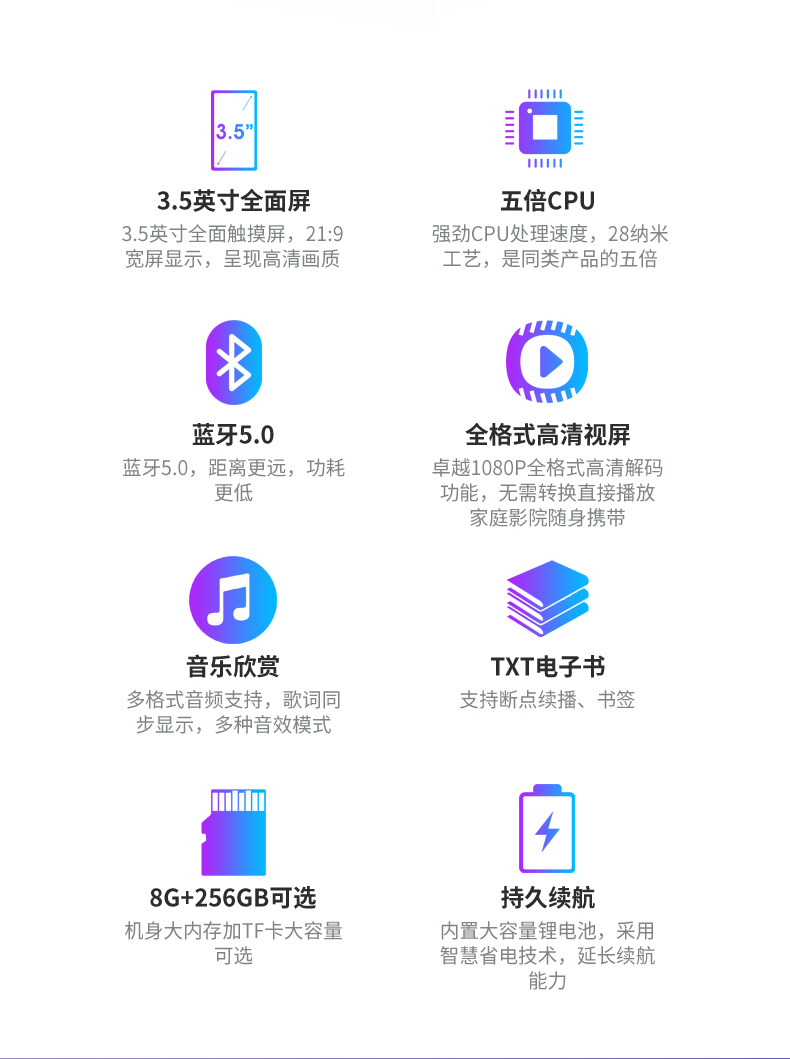 3.5"

3.5英寸全面屏

3.5英寸全面触摸屏，21:9宽屏显示，呈现高清画质

五倍CPU

强劲CPU处理速度，28纳米工艺，是同类产品的五倍

蓝牙5.0

蓝牙5.0，距离更远，功耗更低

全格式高清视屏

卓越1080P全格式高清解码功能，无需转换直接播放家庭影院随身携带

音乐欣赏

多格式音频支持，歌词同步显示，多种音效模式

TXT电子书

支持断点续播、书签

8G+256GB可选

机身大内存加TF卡大容量可选

持久续航

内置大容量锂电池，采用智慧省电技术，延长续航能力