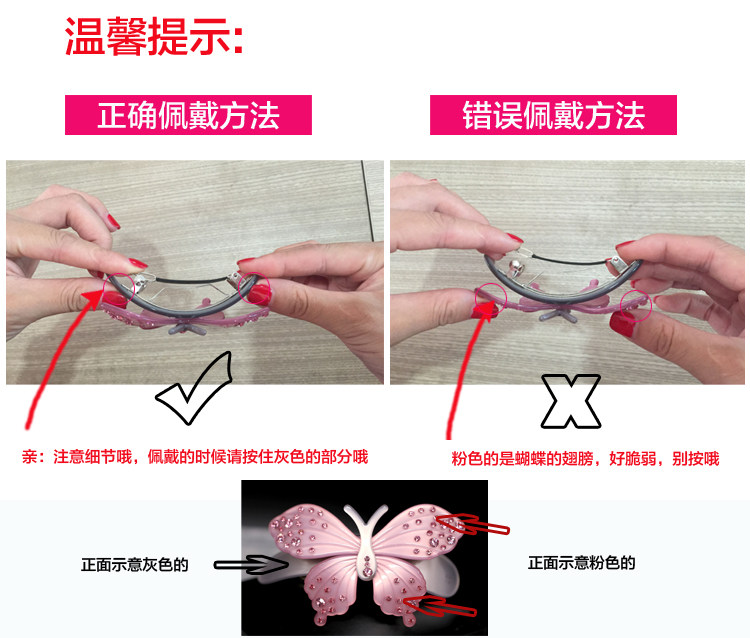 温馨提示:

正确佩戴方法

错误佩戴方法

亲：注意细节哦，佩戴的时候请按住灰色的部分哦

粉色的是蝴蝶的翅膀，好脆弱，别按哦

正面示意灰色的

正面示意粉色的