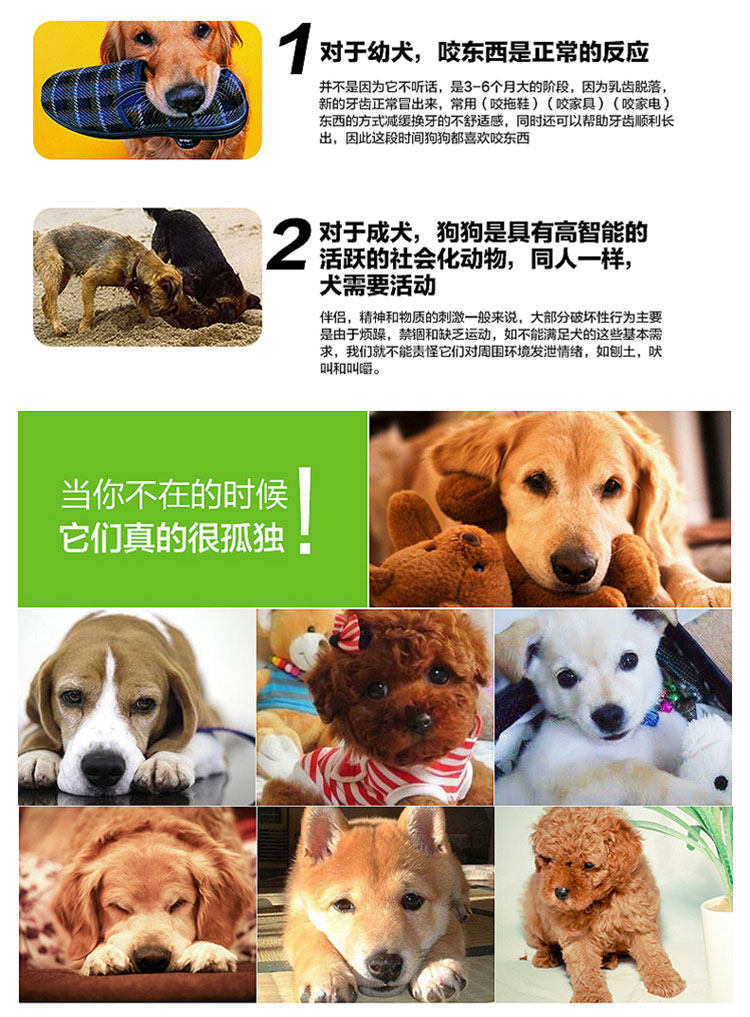 1 对于幼犬，咬东西是正常的反应

并不是因为它不听话，是3-6个月大的阶段，因为乳齿脱落，新的牙齿正常冒出来，常用（咬拖鞋）（咬家具）（咬家电）东西的方式减缓换牙的不舒适感，同时还可以帮助牙齿顺利长出，因此这段时间狗狗都喜欢咬东西

2 对于成犬，狗狗是具有高智能的活跃的社会化动物，同人一样，犬需要活动

伴侣，精神和物质的刺激一般来说，大部分破坏性行为主要是由于烦躁，禁锢和缺乏运动，如不能满足犬的这些基本需求，我们就不能责怪它们对周围环境发泄情绪，如刨土，吠叫和叫嚼。

当你不在的时候
它们真的很孤独！