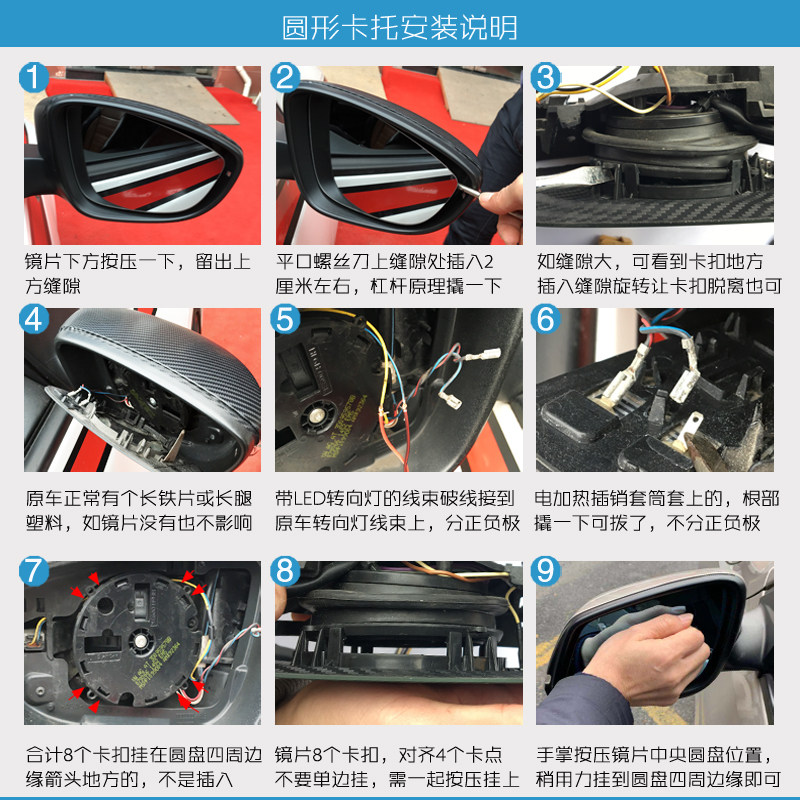 圆形卡托安装说明

1
镜片下方按压一下，留出上方缝隙

2
平口螺丝刀上缝隙处插入2厘米左右，杠杆原理撬一下

3
如缝隙大，可看到卡扣地方插入缝隙旋转让卡扣脱离也可

4
原车正常有个长铁片或长腿塑料，如镜片没有也不影响

5
带LED转向灯的线束破线接到原车转向灯线束上，分正负极

6
电加热插销套筒套上的，根部撬一下可拔了，不分正负极

7
合计8个卡扣挂在圆盘四周边缘箭头地方的，不是插入

8
镜片8个卡扣，对齐4个卡点不要单边挂，需一起按压挂上

9
手掌按压镜片中央圆盘位置，稍用力挂到圆盘四周边缘即可