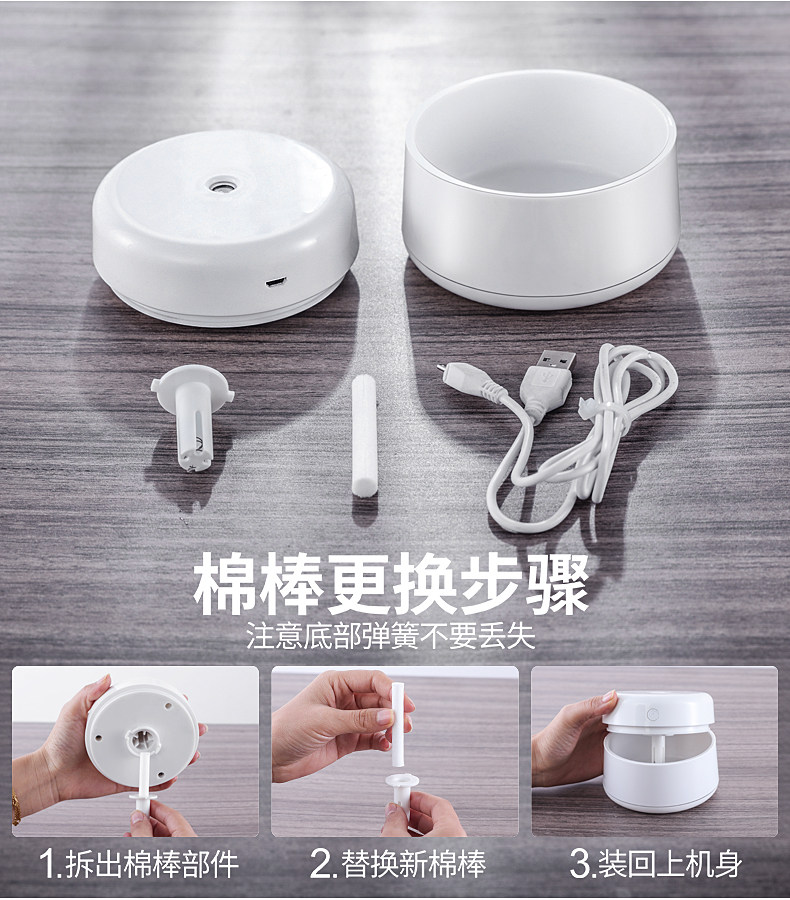 棉棒更换步骤

注意底部弹簧不要丢失

1.拆出棉棒部件

2.替换新棉棒

3.装回上机身