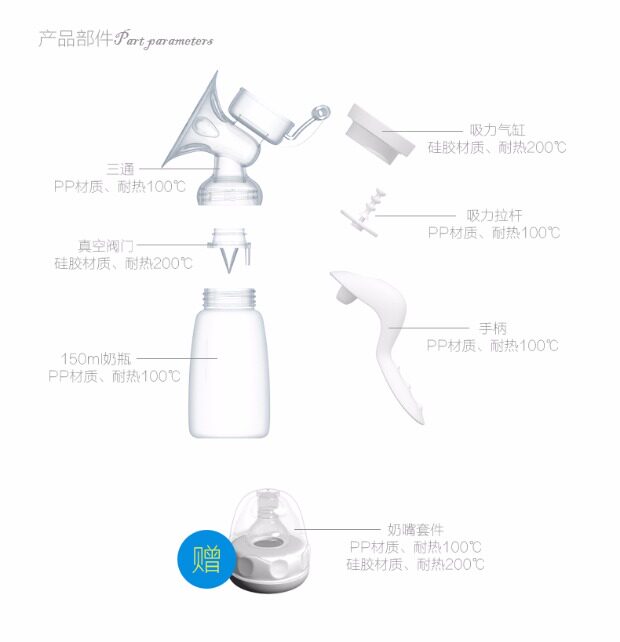 产品部件Part parameters

三通
PP材质、耐热100℃

吸力气缸
硅胶材质、耐热200℃

吸力拉杆
PP材质、耐热100℃

真空阀门
硅胶材质、耐热200℃

手柄
PP材质、耐热100℃

150ml奶瓶
PP材质、耐热100℃

赠

奶嘴套件
PP材质、耐热100℃
硅胶材质、耐热200℃