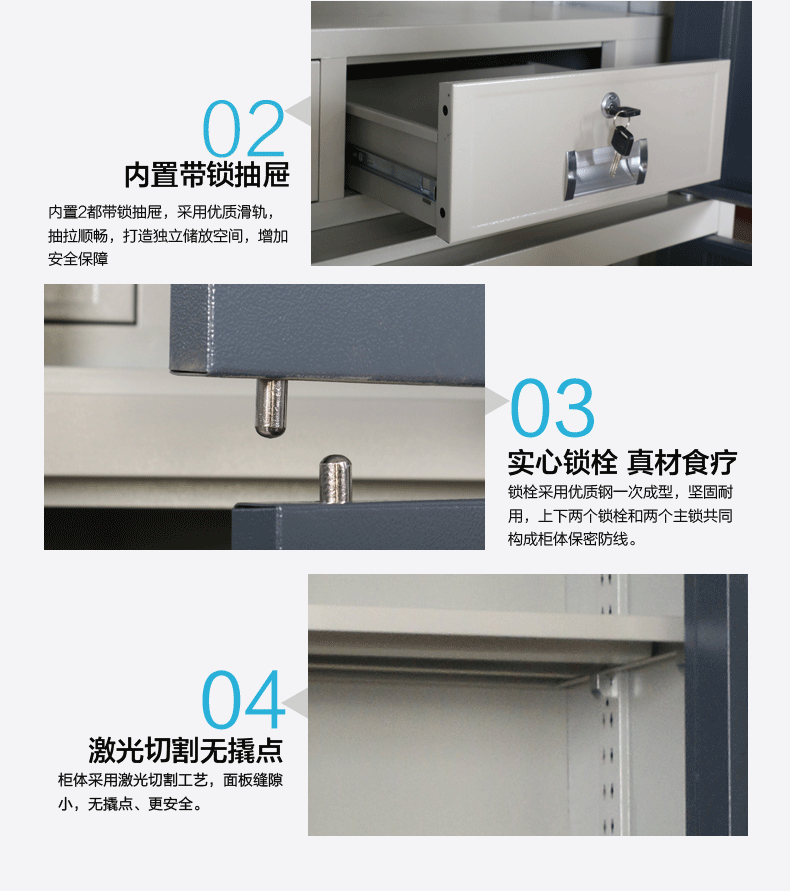 02
内置带锁抽屉
内置2都带锁抽屉，采用优质滑轨，抽拉顺畅，打造独立储放空间，增加安全保障

03
实心锁栓 真材食疗
锁栓采用优质钢一次成型，坚固耐用，上下两个锁栓和两个主锁共同构成柜体保密防线。

04
激光切割无撬点
柜体采用激光切割工艺，面板缝隙小，无撬点、更安全。