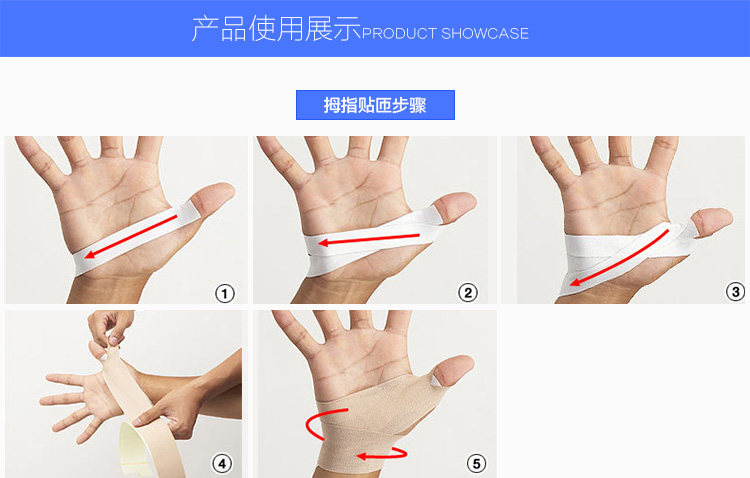 产品使用展示PRODUCT SHOWCASE

拇指贴匝步骤

①

②

③

④

⑤