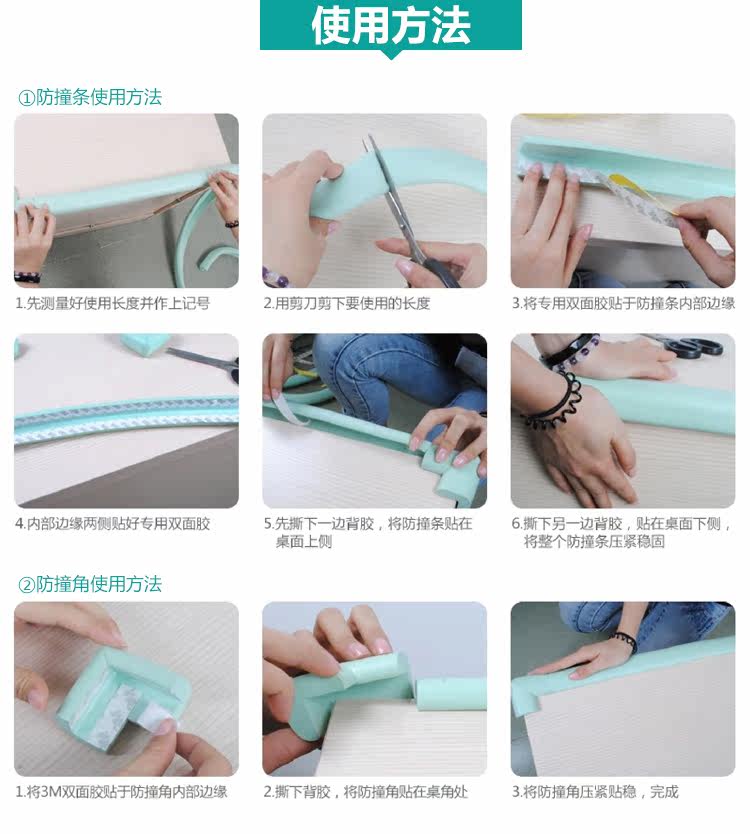 使用方法

①防撞条使用方法

1.先测量好使用长度并作上记号

2.用剪刀剪下要使用的长度

3.将专用双面胶贴于防撞条内部边缘

4.内部边缘两侧贴好专用双面胶

5.先撕下一边背胶，将防撞条贴在桌面上侧

6.撕下另一边背胶，贴在桌面下侧，将整个防撞条压紧稳固

②防撞角使用方法

1.将3M双面胶贴于防撞角内部边缘

2.撕下背胶，将防撞角贴在桌角处

3.将防撞角压紧贴稳，完成