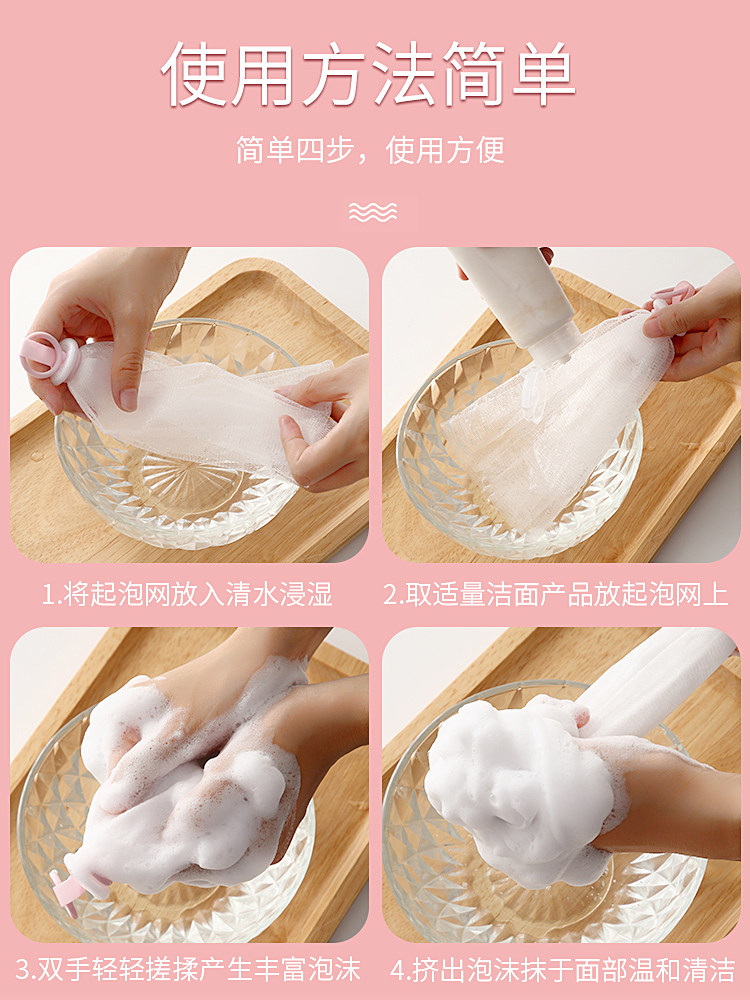 使用方法简单

简单四步，使用方便

1.将起泡网放入清水浸湿

2.取适量洁面产品放起泡网上

3.双手轻轻搓揉产生丰富泡沫

4.挤出泡沫抹于面部温和清洁