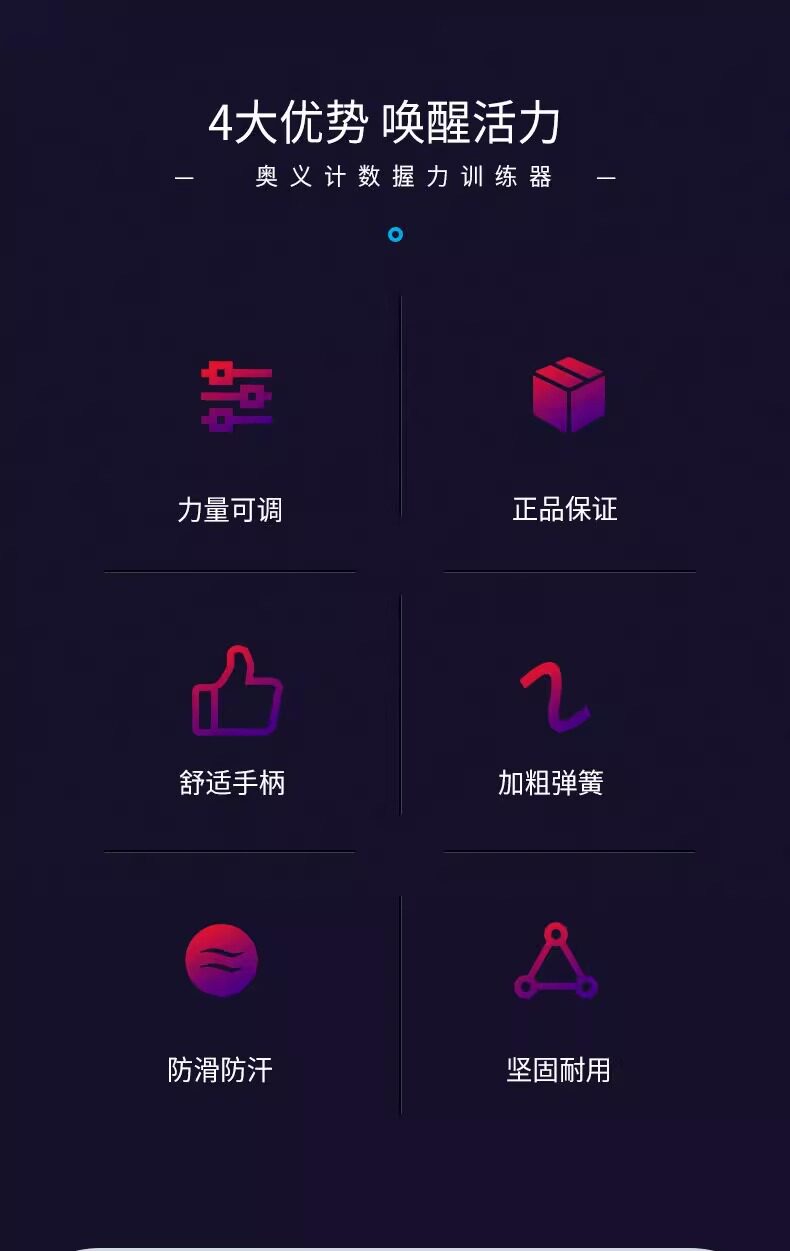 4大优势 唤醒活力

— 奥义计数握力训练器 —

力量可调

正品保证

舒适手柄

加粗弹簧

防滑防汗

坚固耐用