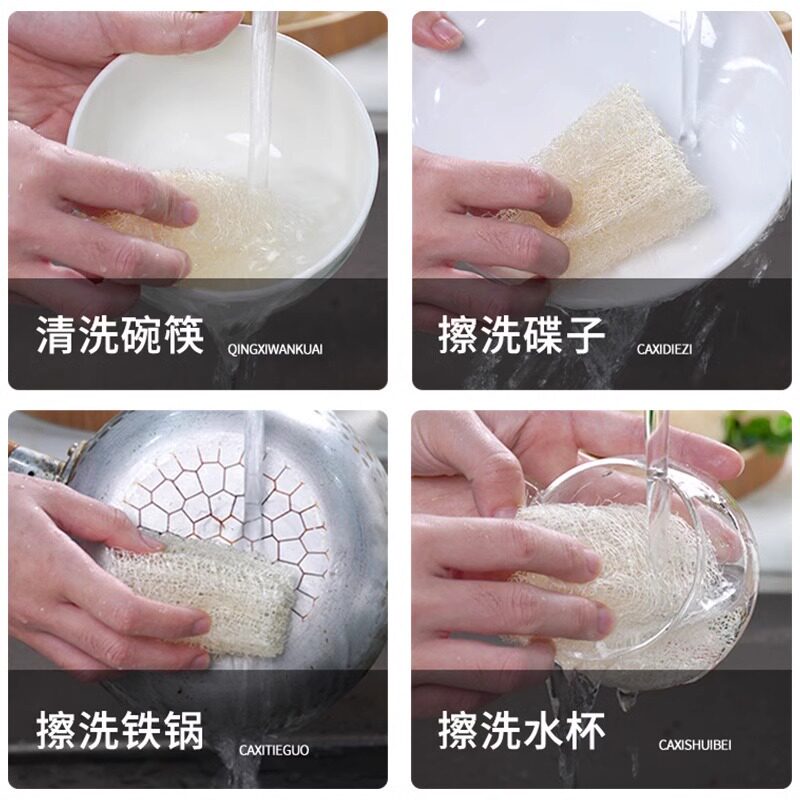 清洗碗筷 QINGXIWANKUAI

擦洗碟子 CAXIDIEZI

擦洗铁锅 CAXITIEGUO

擦洗水杯 CAXISHUIBEI