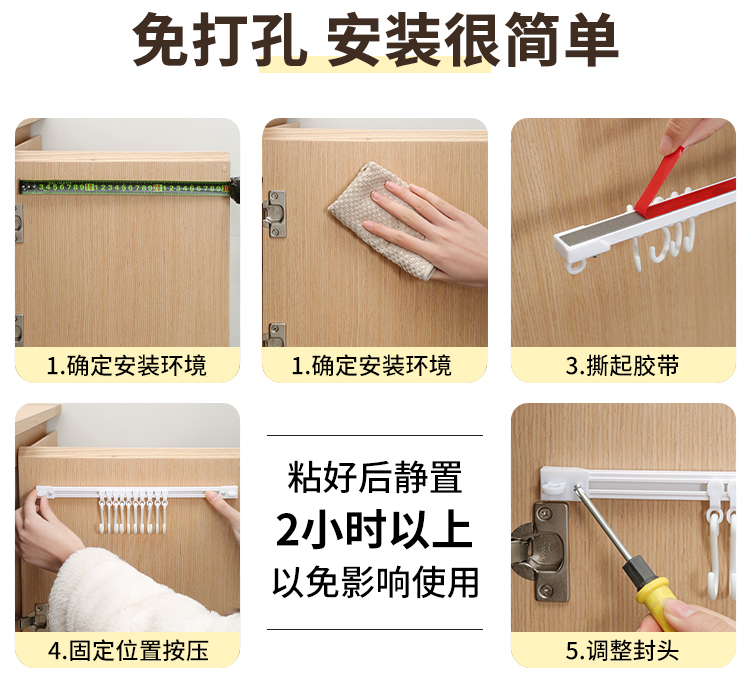 免打孔 安装很简单

1.确定安装环境

1.确定安装环境

3.撕起胶带

4.固定位置按压

粘好后静置
2小时以上
以免影响使用

5.调整封头