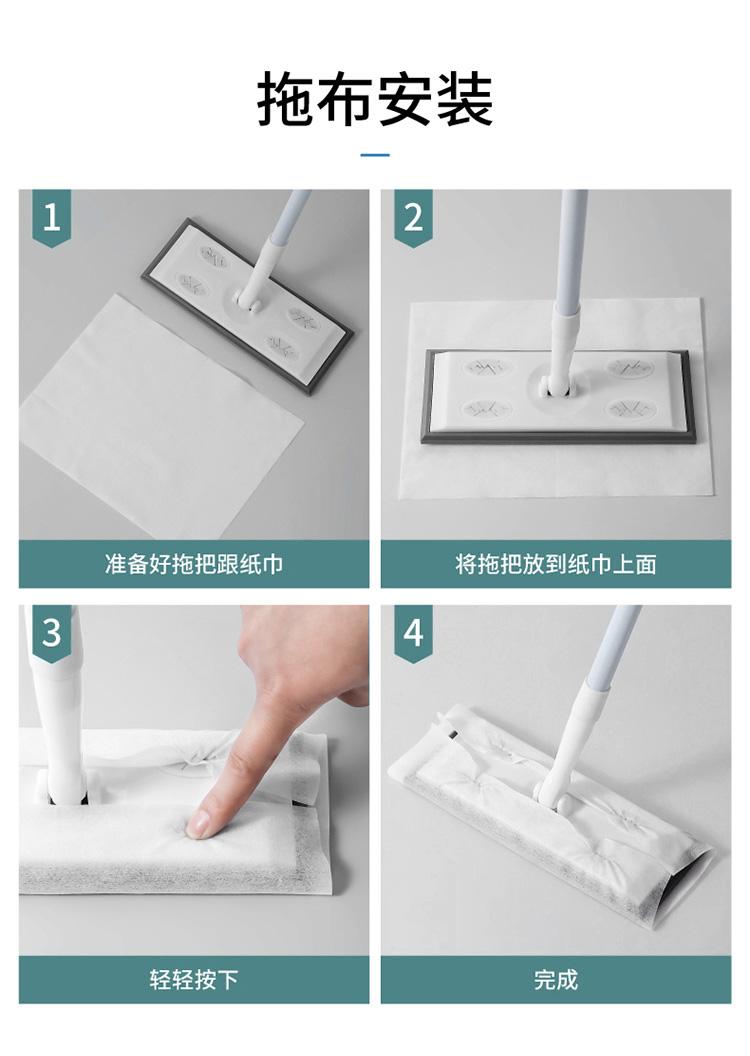 拖布安装

1
准备好拖把跟纸巾

2
将拖把放到纸巾上面

3
轻轻按下

4
完成