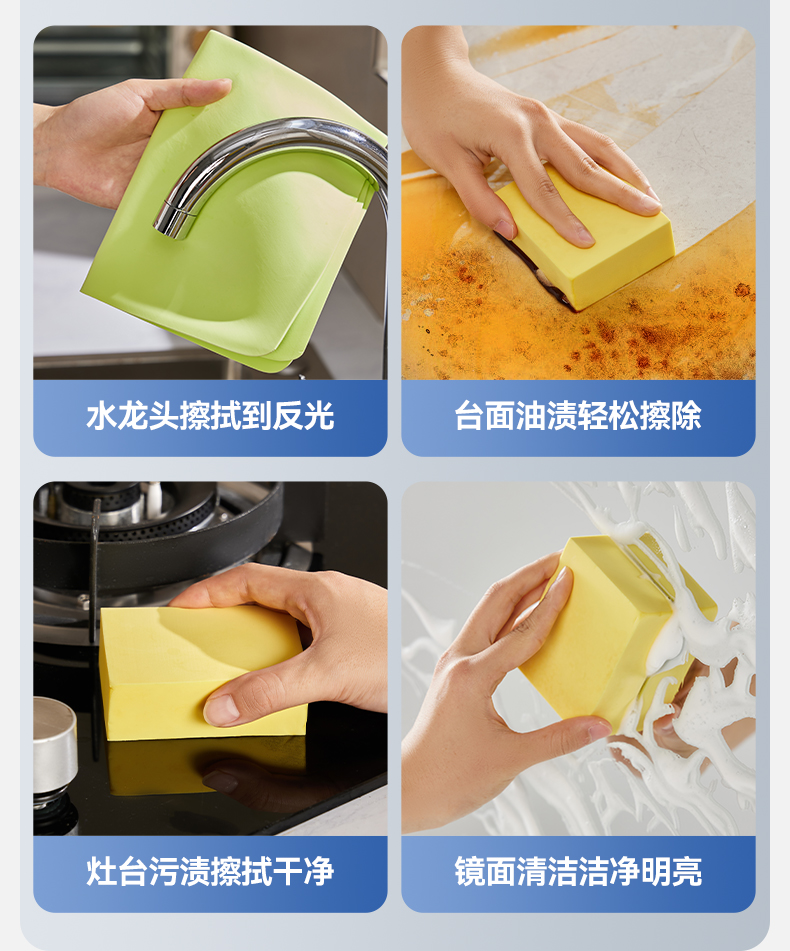 水龙头擦拭到反光

台面油渍轻松擦除

灶台污渍擦拭干净

镜面清洁洁净明亮