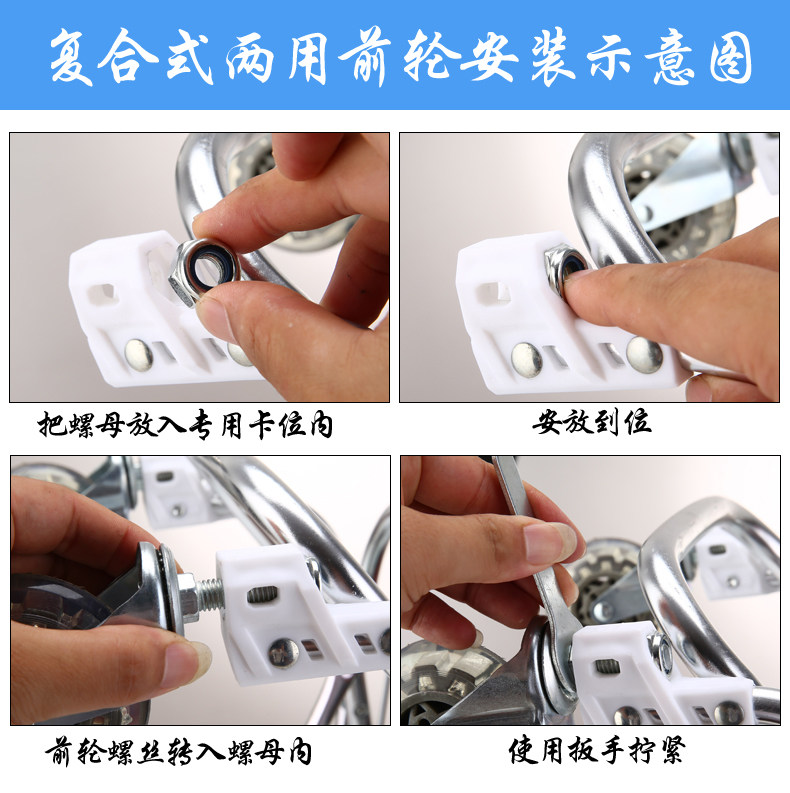 复合式两用前轮安装示意图

把螺母放入专用卡位内

安放到位

前轮螺丝转入螺母内

使用扳手拧紧