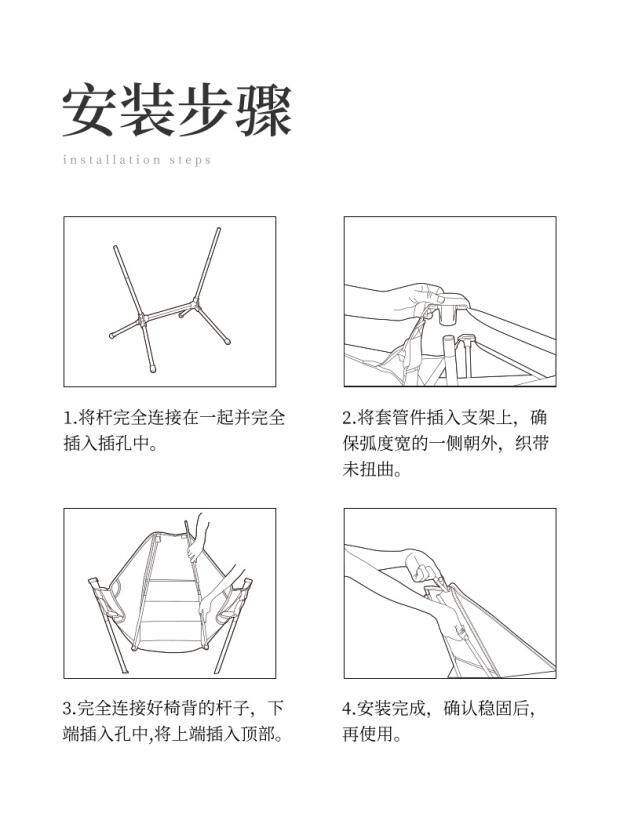 安装步骤

installation steps

1.将杆完全连接在一起并完全插入插孔中。

2.将套管件插入支架上，确保弧度宽的一侧朝外，织带未扭曲。

3.完全连接好椅背的杆子，下端插入孔中,将上端插入顶部。

4.安装完成，确认稳固后，再使用。