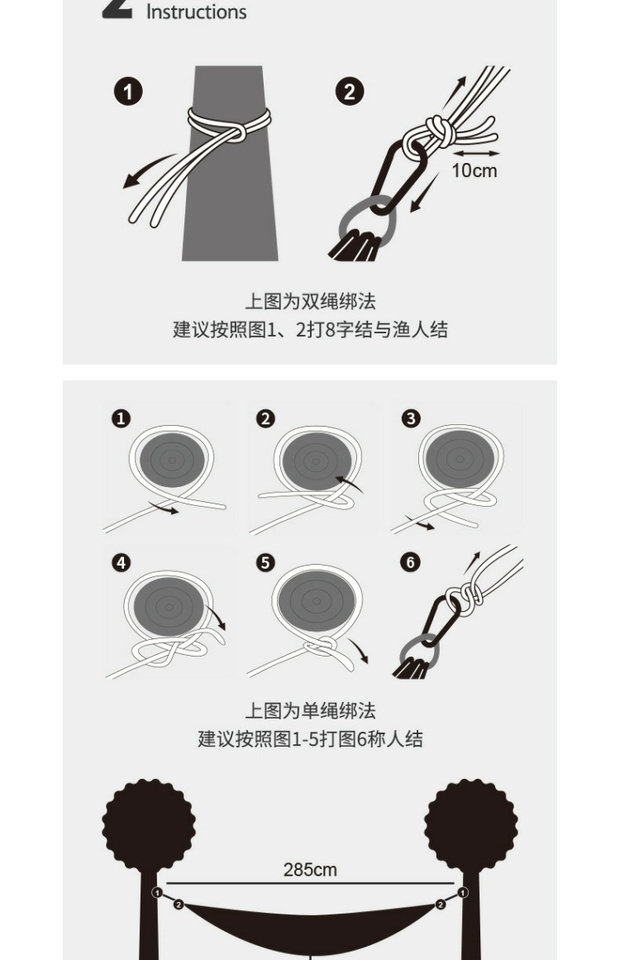 2 Instructions

1

2

10cm

上图为双绳绑法
建议按照图1、2打8字结与渔人结

1

2

3

4

5

6

上图为单绳绑法
建议按照图1-5打图6称人结

285cm

1

2

2

1