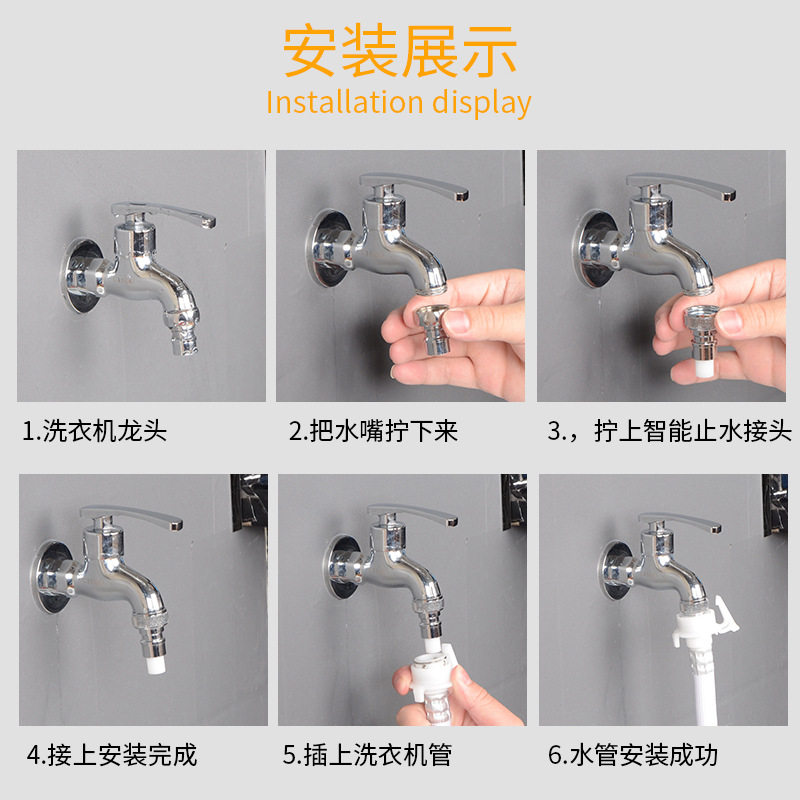 安装展示
Installation display

1.洗衣机龙头

2.把水嘴拧下来

3.，拧上智能止水接头

4.接上安装完成

5.插上洗衣机管

6.水管安装成功