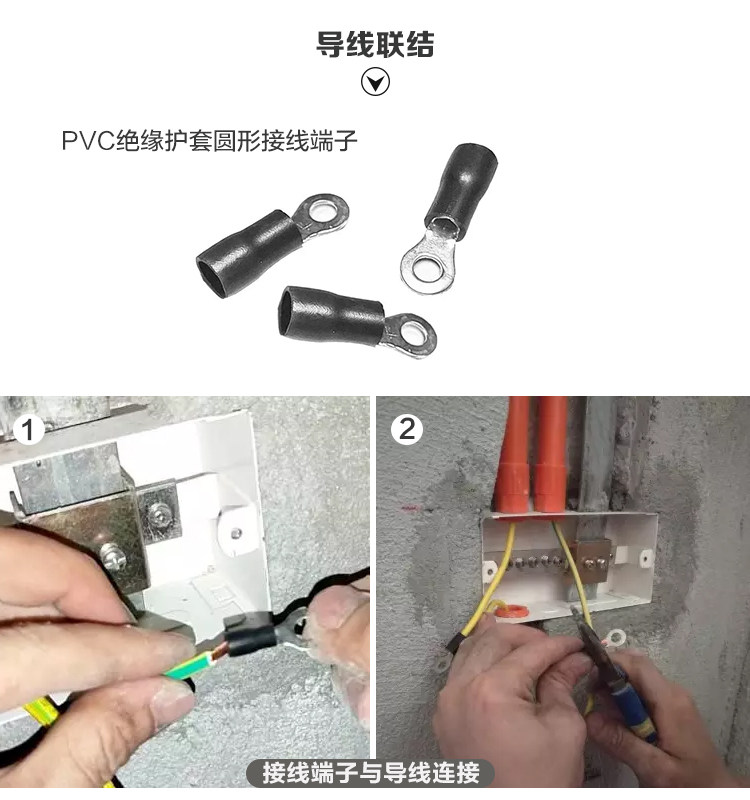 导线联结

PVC绝缘护套圆形接线端子

1

2

接线端子与导线连接