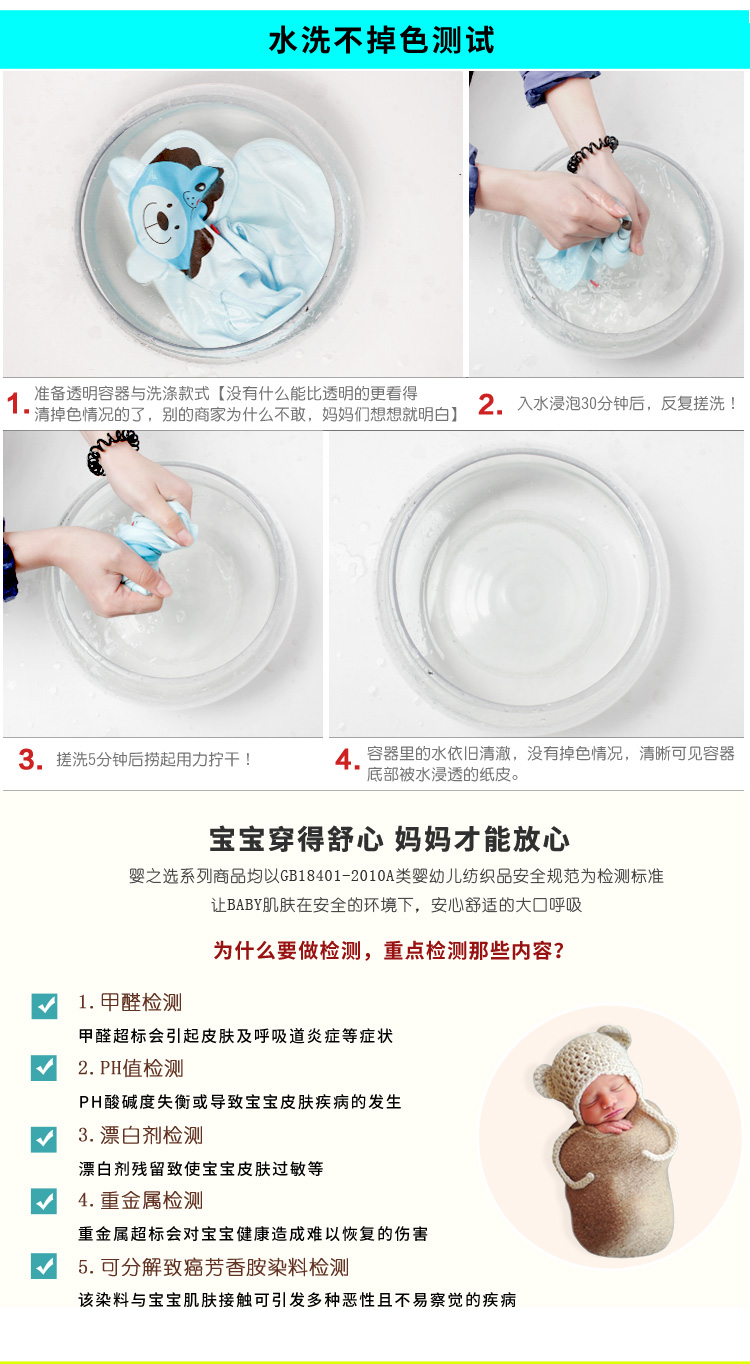 水洗不掉色测试

1. 准备透明容器与洗涤款式【没有什么能比透明的更看得清掉色情况的了，别的商家为什么不敢，妈妈们想想就明白】

2. 入水浸泡30分钟后，反复搓洗！

3. 搓洗5分钟后捞起用力拧干！

4. 容器里的水依旧清澈，没有掉色情况，清晰可见容器底部被水浸透的纸皮。

宝宝穿得舒心 妈妈才能放心

婴之选系列商品均以GB18401-2010A类婴幼儿纺织品安全规范为检测标准

让BABY肌肤在安全的环境下，安心舒适的大口呼吸

为什么要做检测，重点检测那些内容？

1. 甲醛检测

甲醛超标会引起皮肤及呼吸道炎症等症状

2. PH值检测

PH酸碱度失衡或导致宝宝皮肤疾病的发生

3. 漂白剂检测

漂白剂残留致使宝宝皮肤过敏等

4. 重金属检测

重金属超标会对宝宝健康造成难以恢复的伤害

5. 可分解致癌芳香胺染料检测

该染料与宝宝肌肤接触可引发多种恶性且不易察觉的疾病